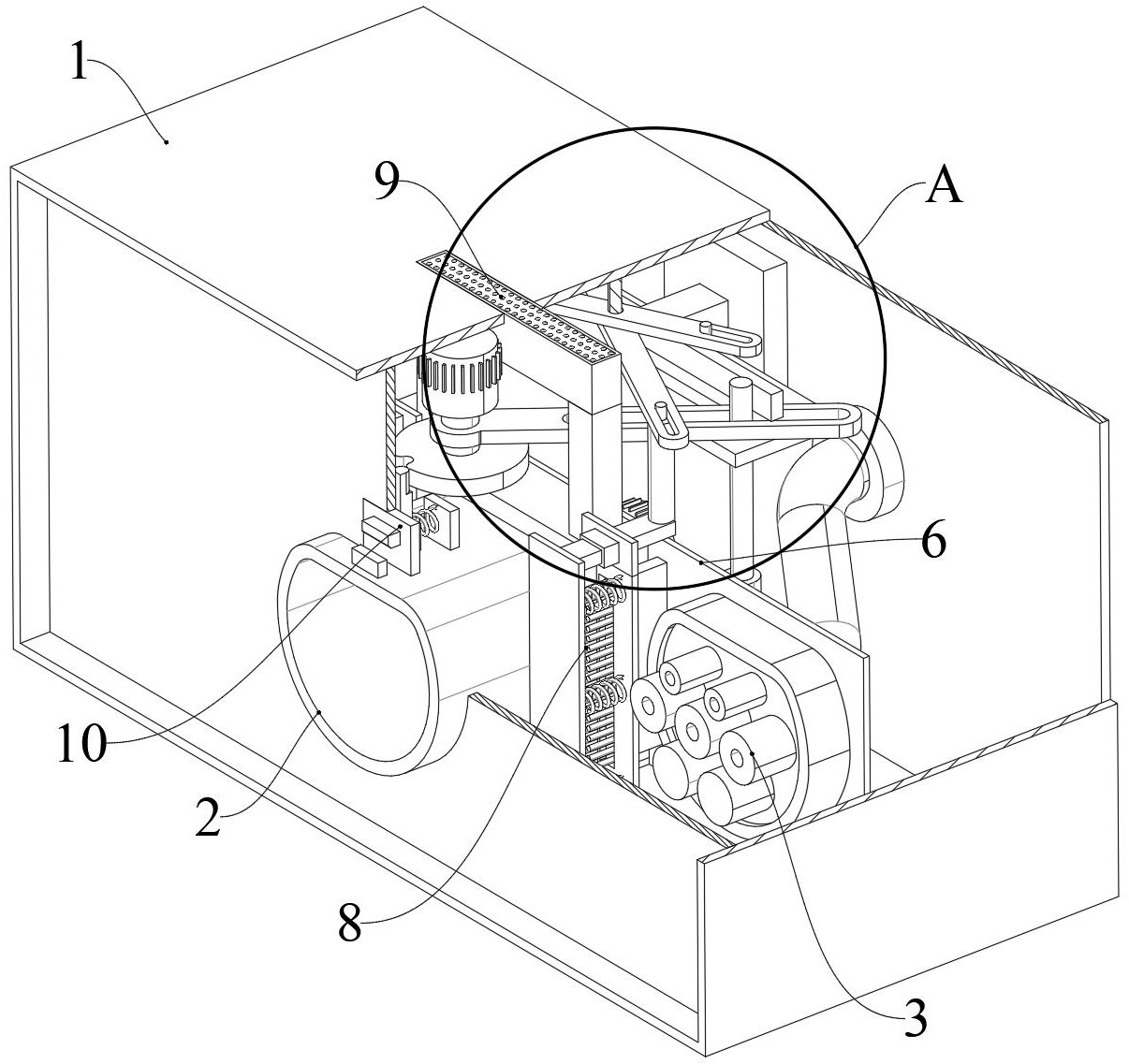 1
9
A
6
10
2
8
3