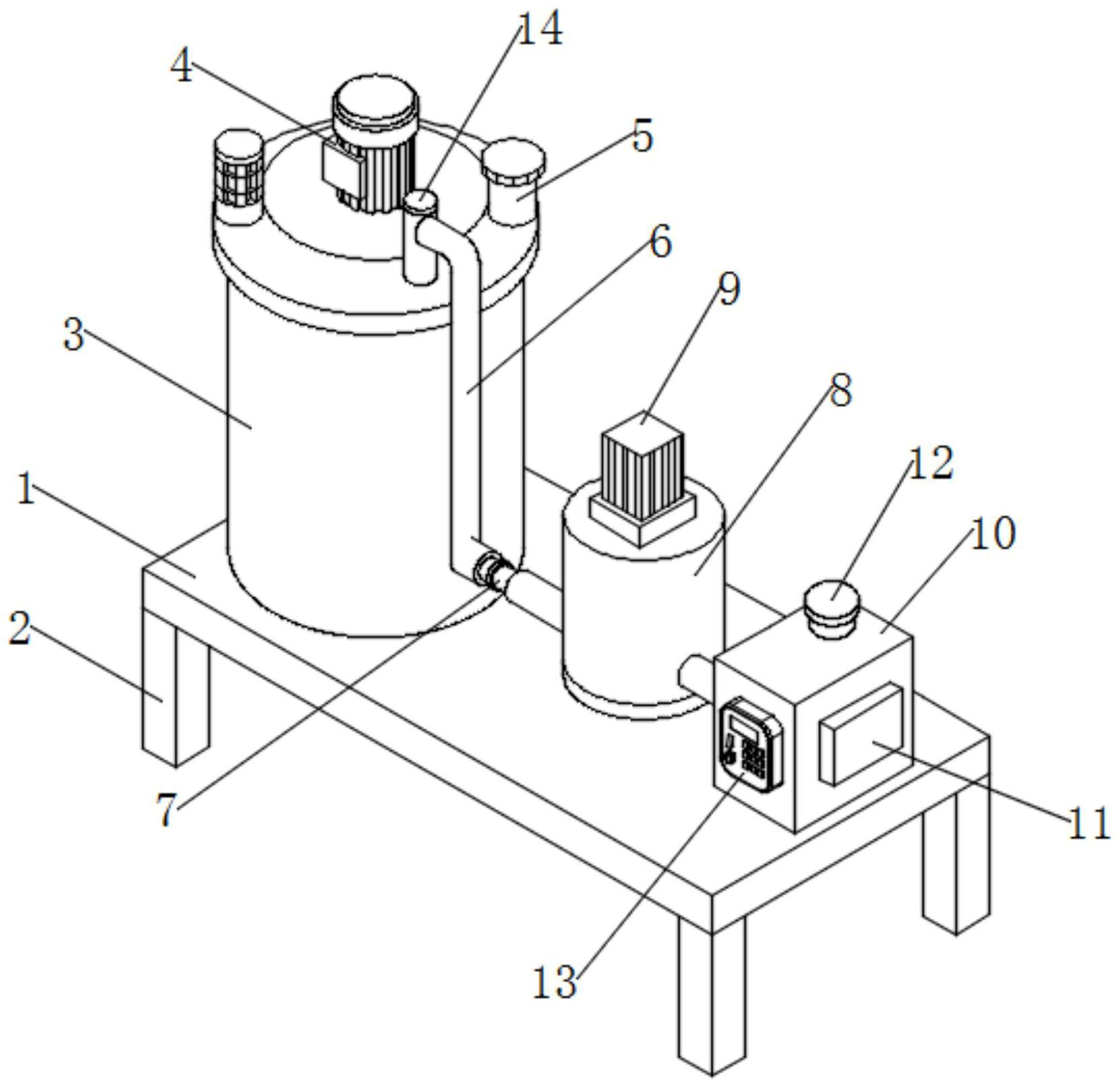 14
4
5
6
9
3
8
12
1
10
2
7
11
13