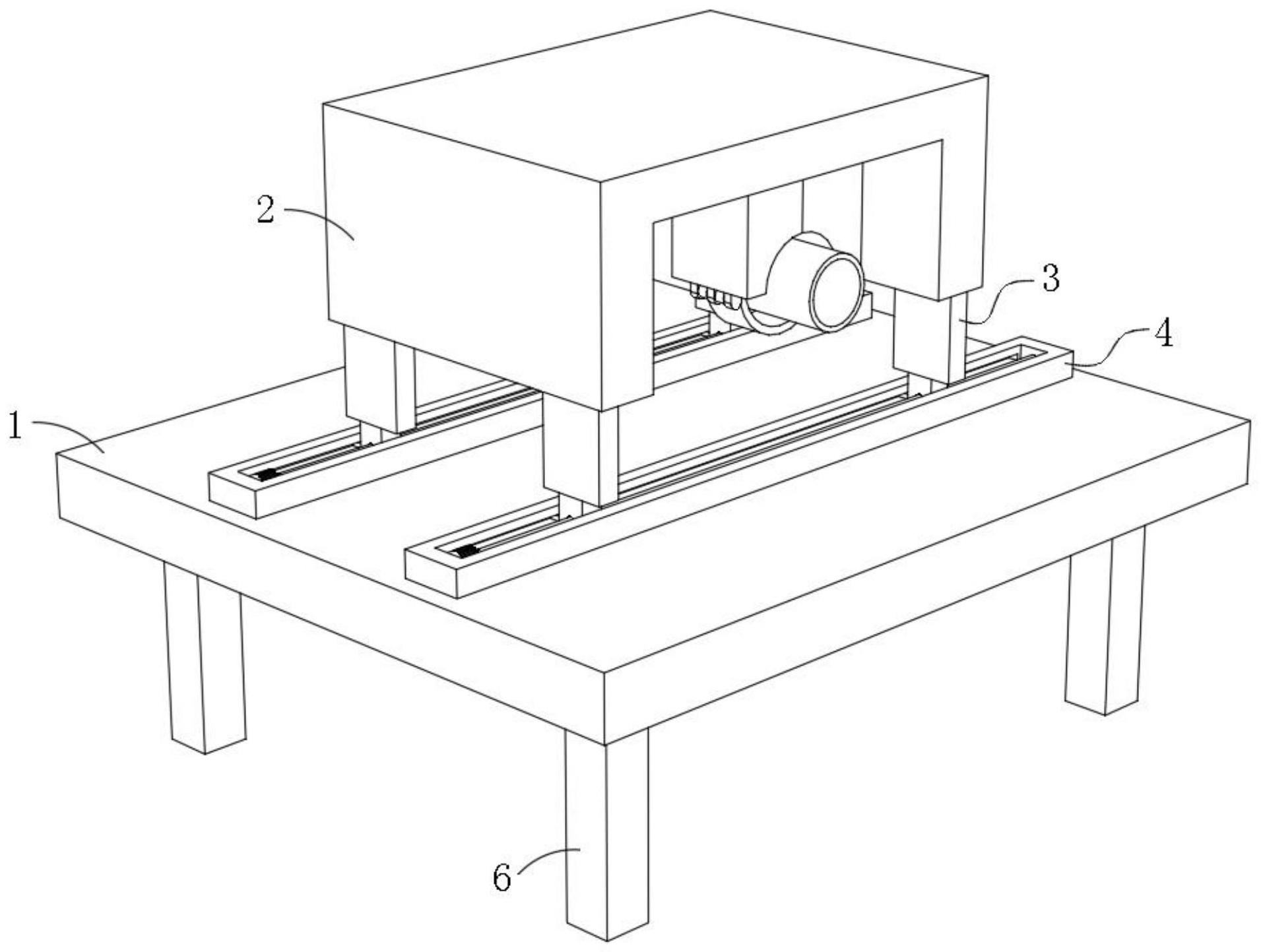 2
3
4
1
6