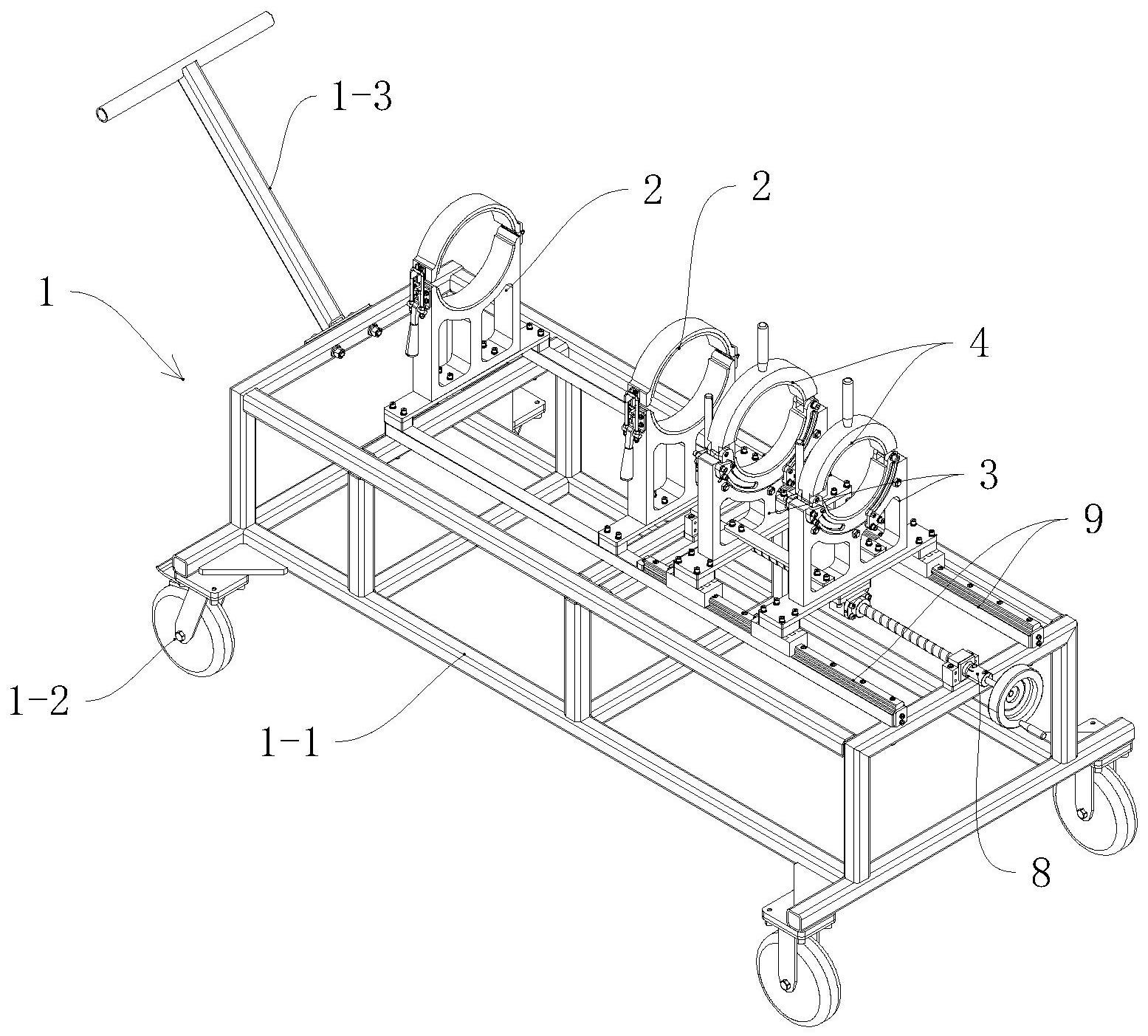 1-3

2

2

1

4

3

9

1-2

1-1

8