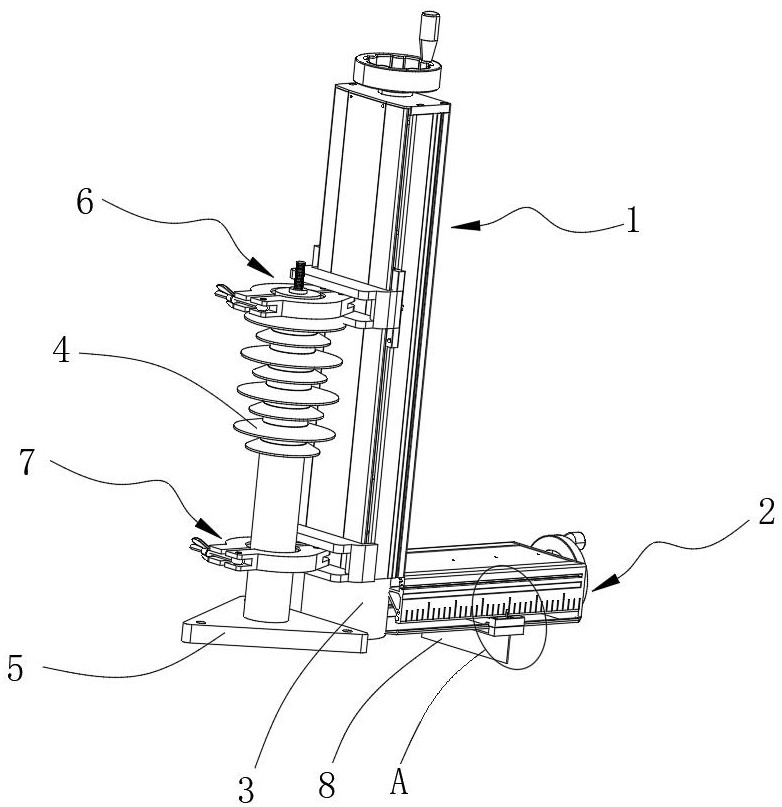 6
1
4
7
2
5
3
8
A