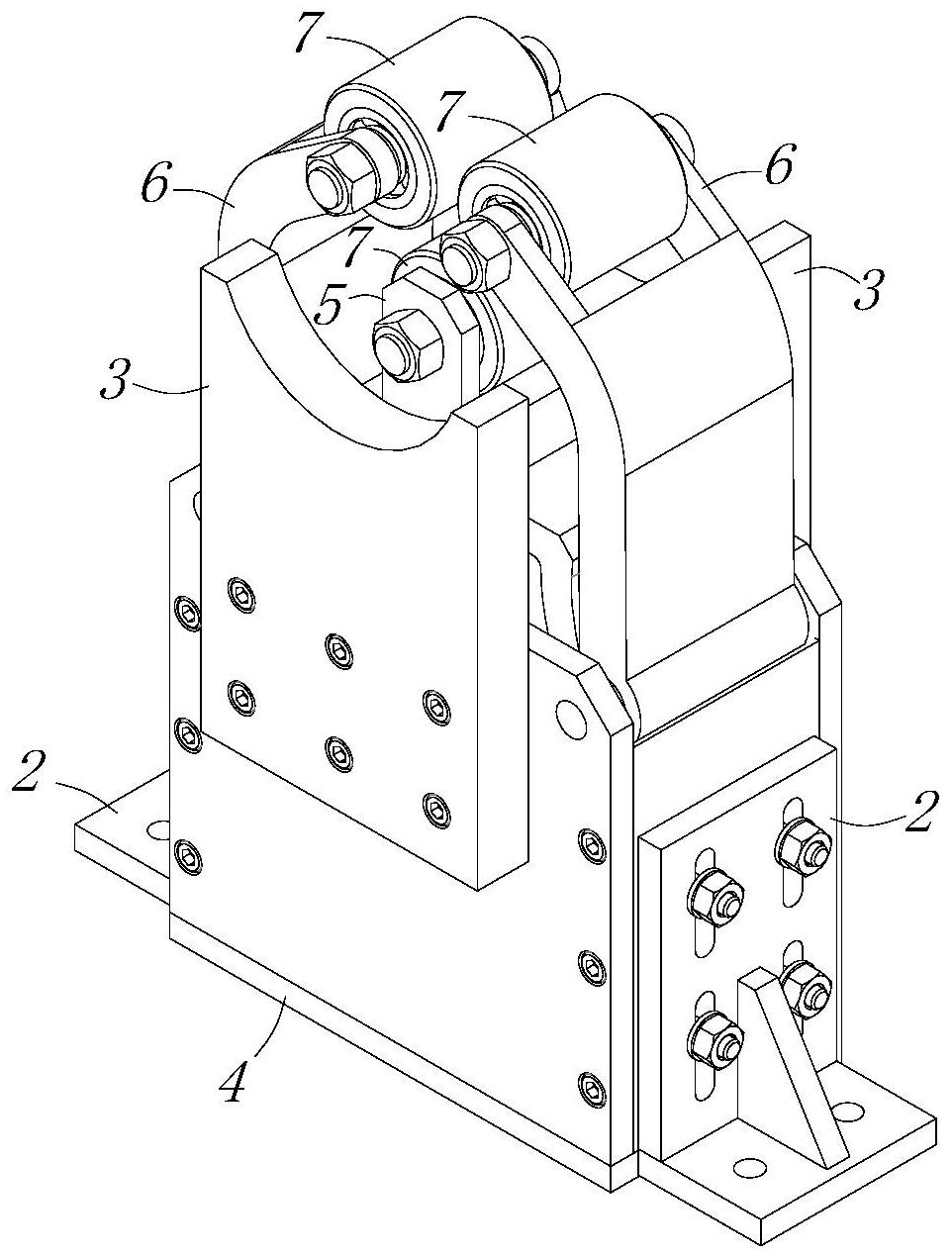 7
7
6
6
7
5
3
3
2
2
4