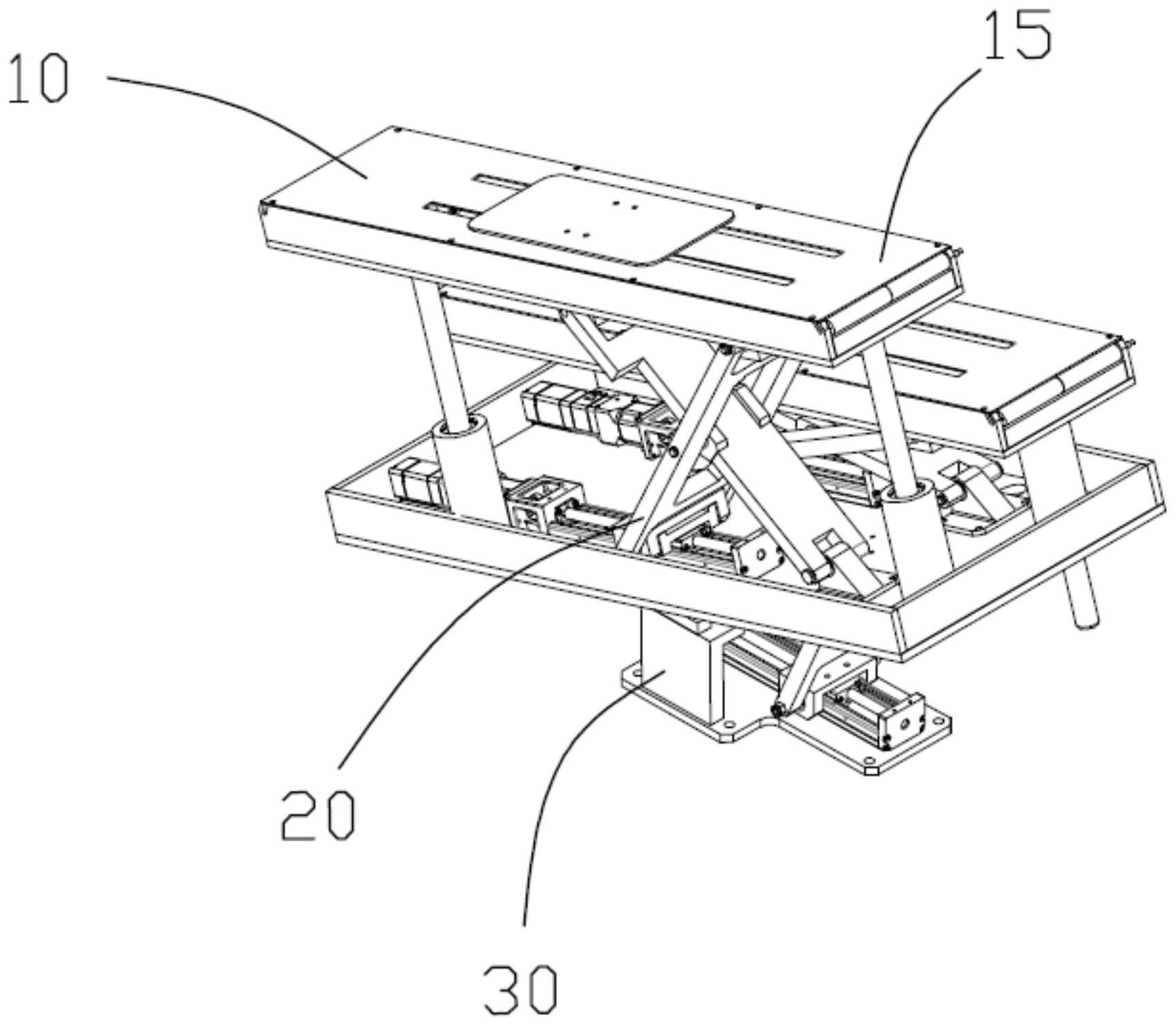 10

15

20

30