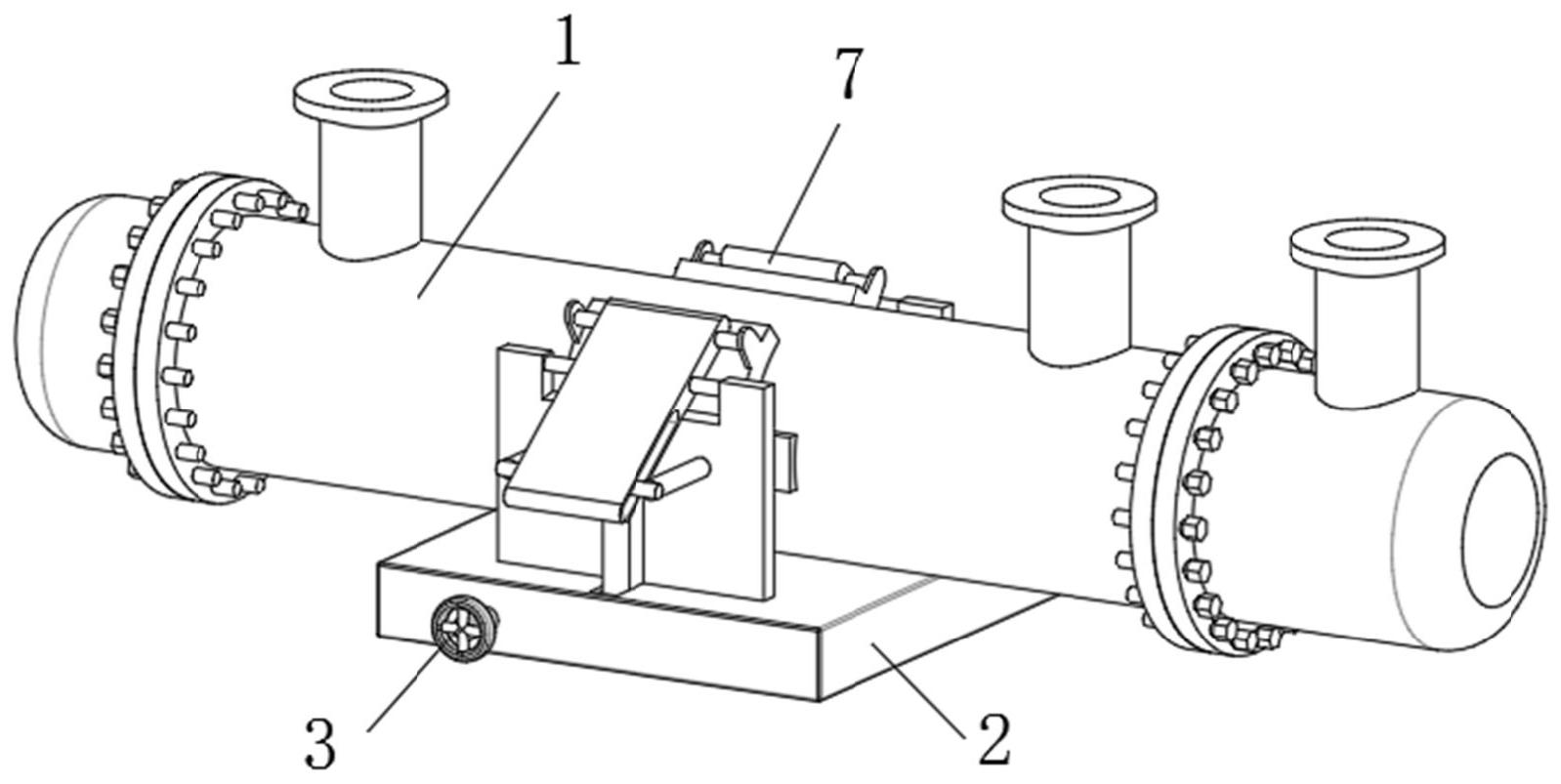 1
7
3
2