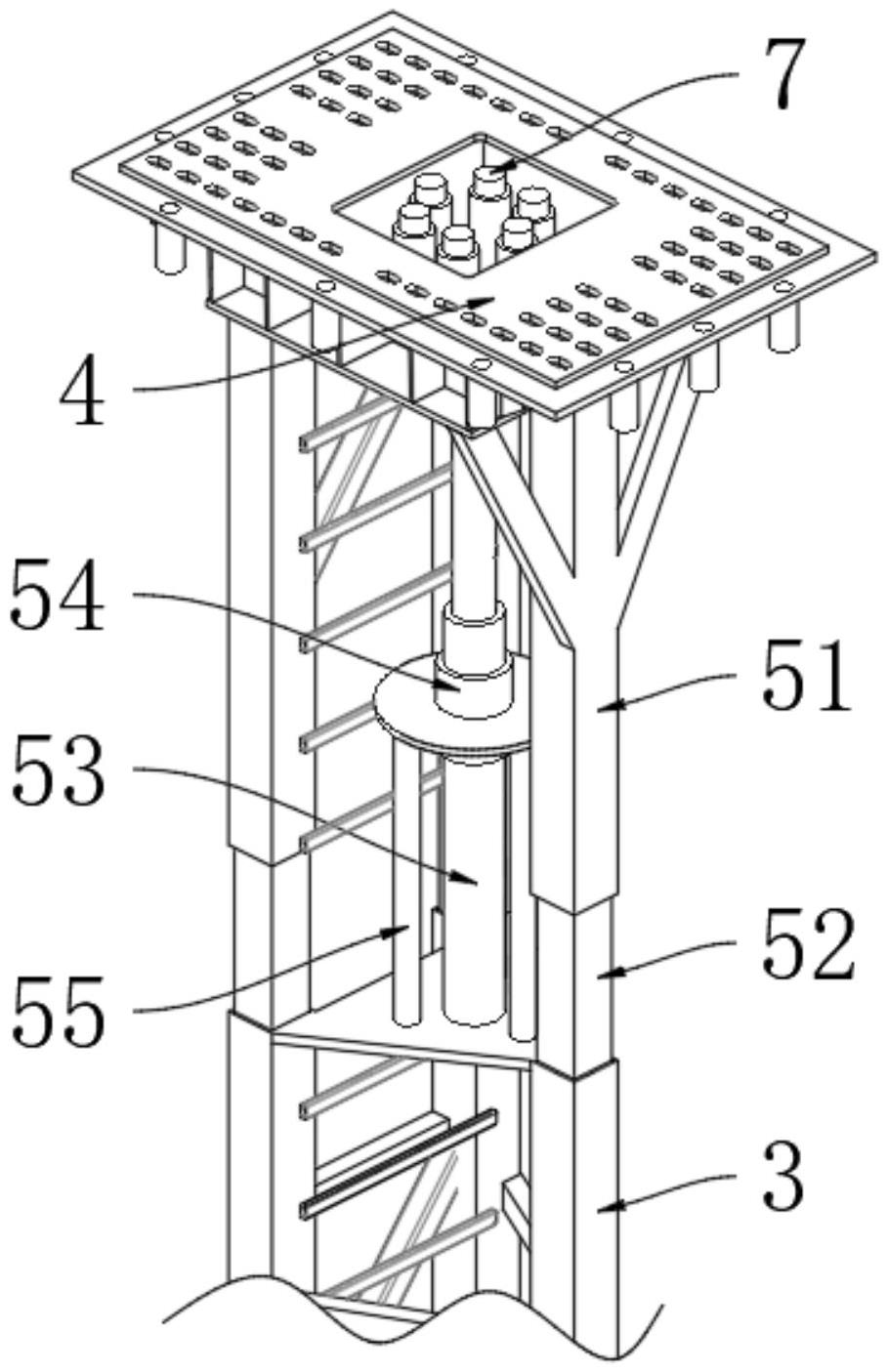 7

4

54

51

53

52

55

3