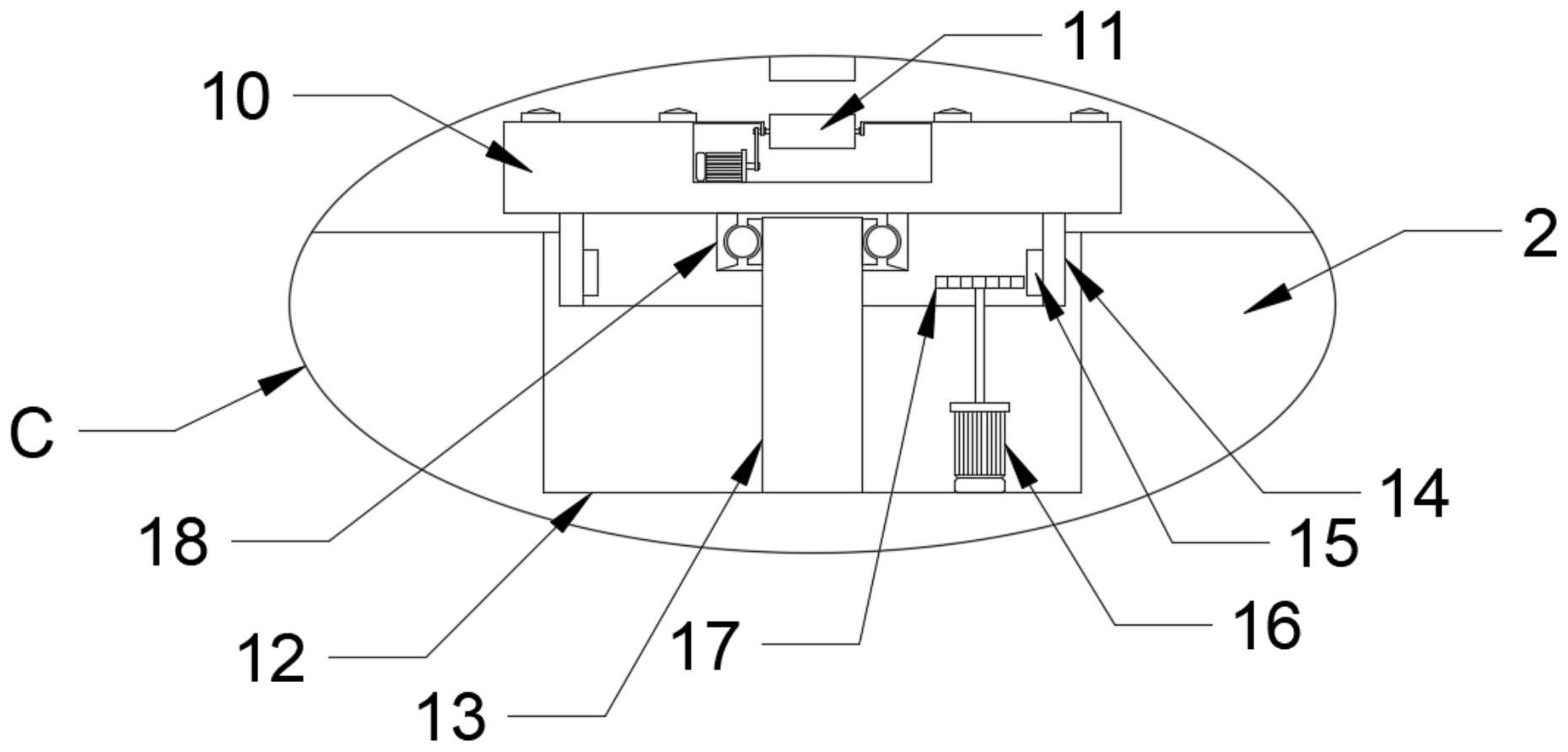 11
10
2
C
14
18
15
16
12
17
13