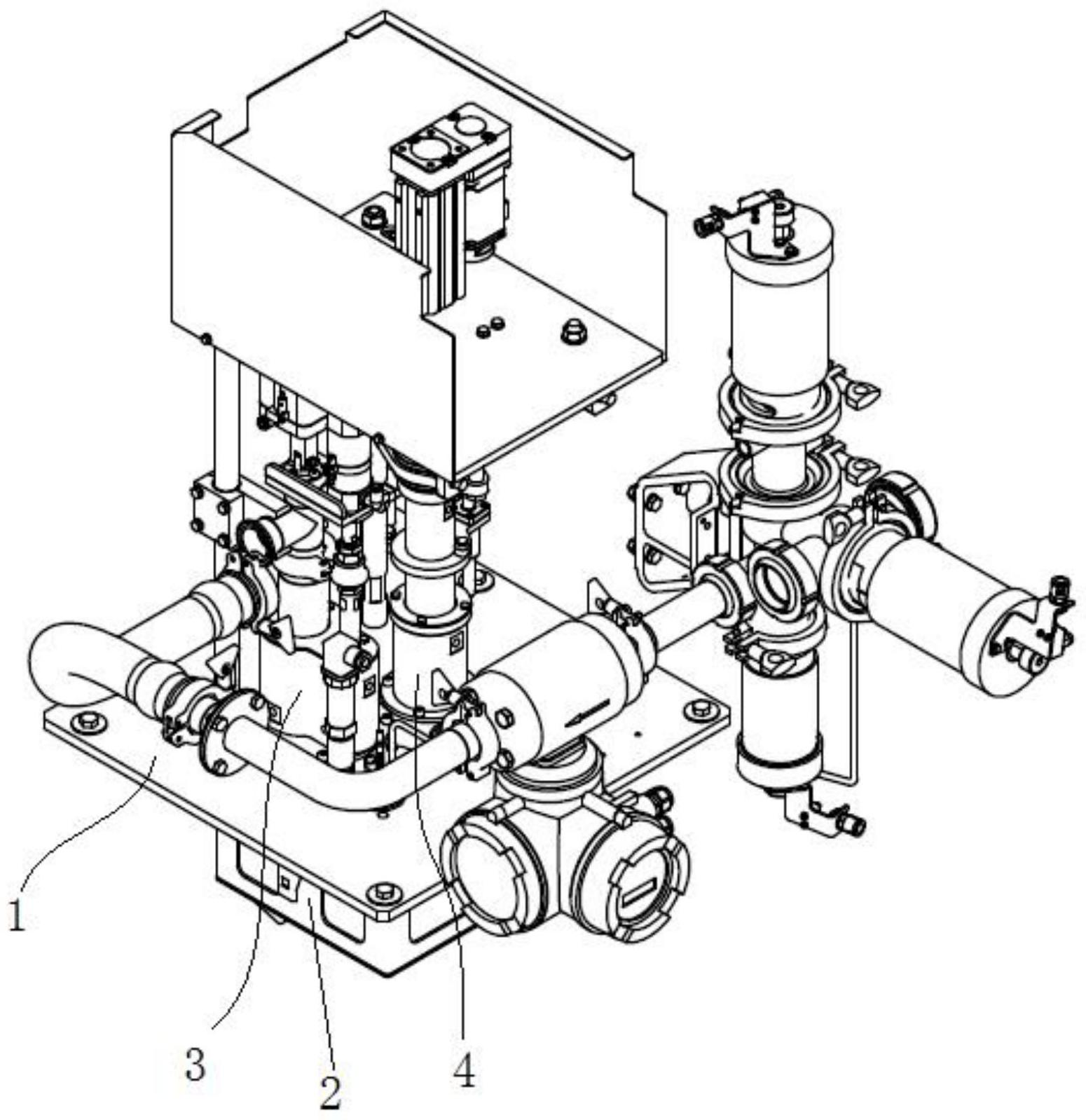 1
3
2
4