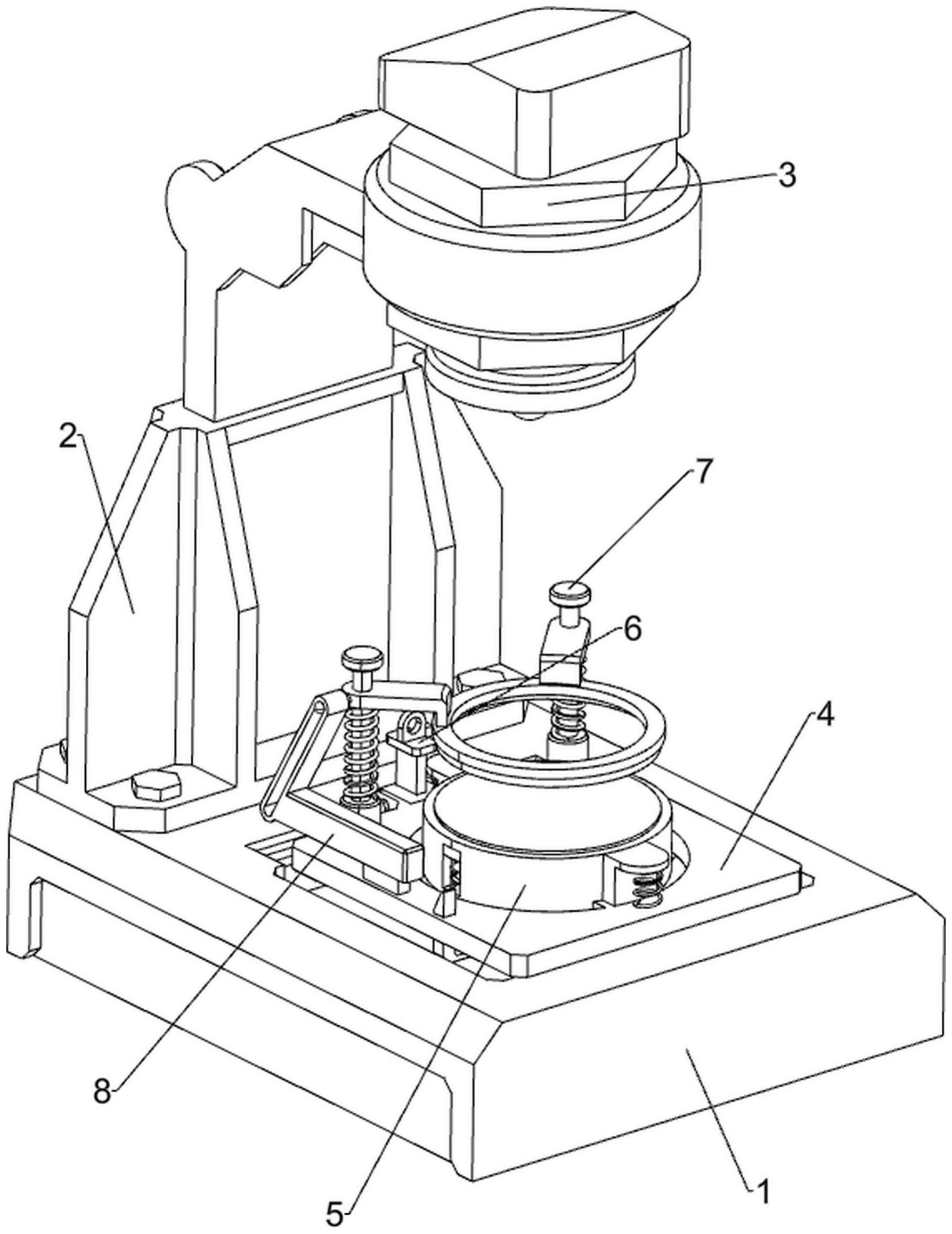 3
2
7
6
4
8
5
1