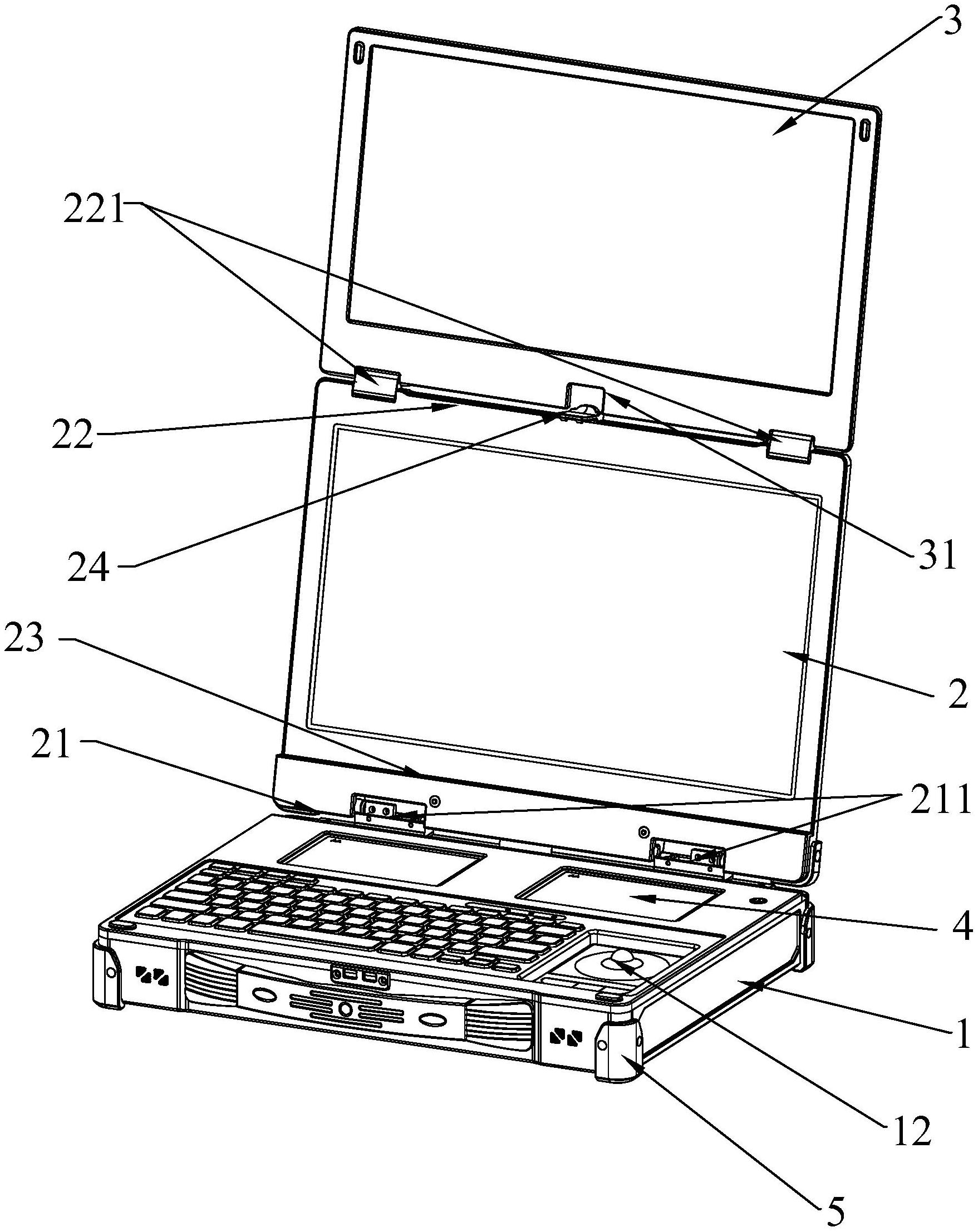 3

221

22

24

31

23

2

21

211

4

1

12

5