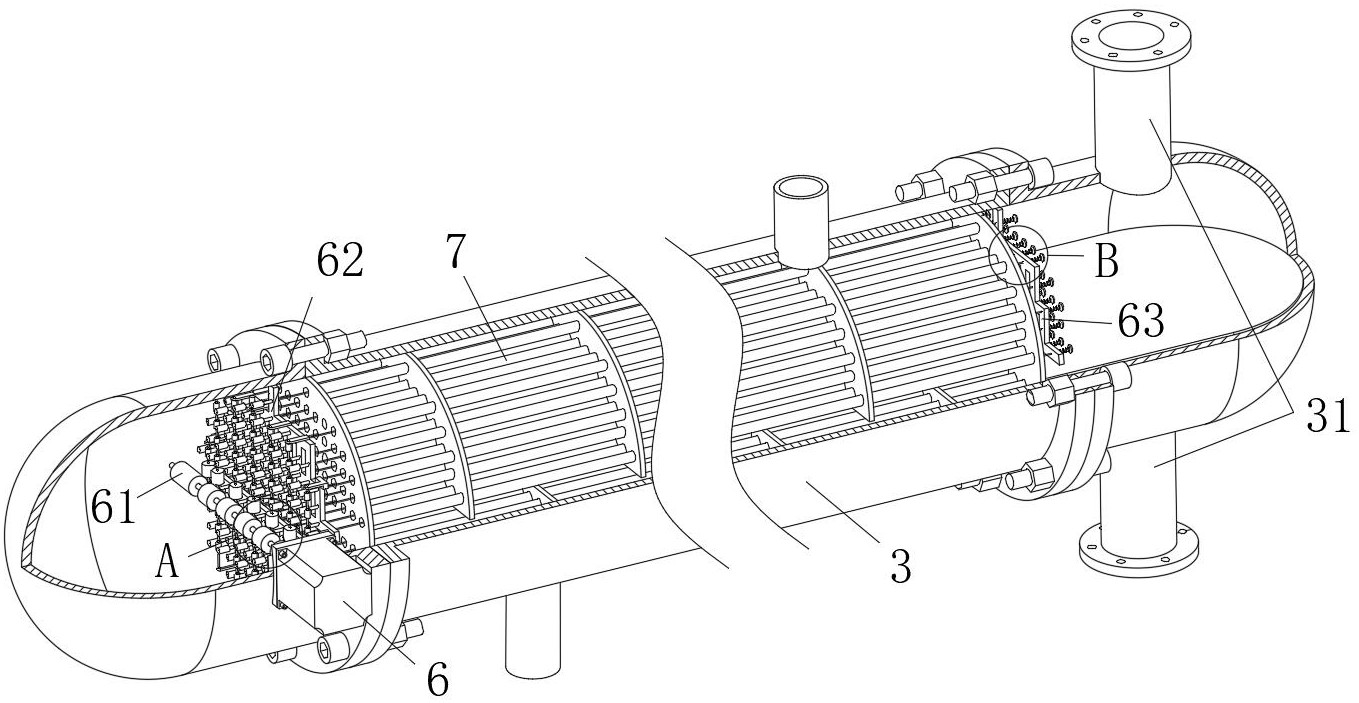 62
7
B
63
31
61
A
3
6