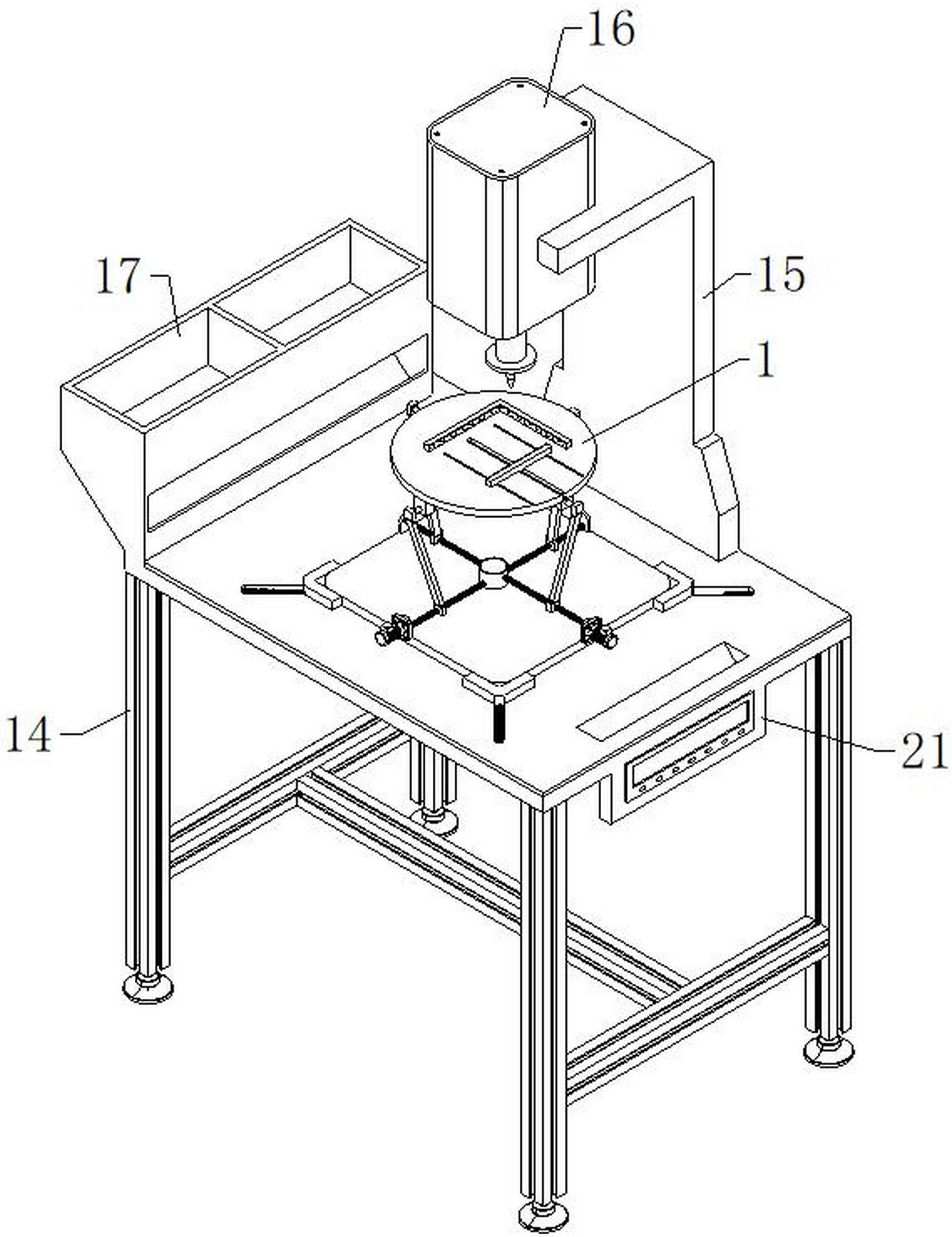 16

17

15

1

14

21