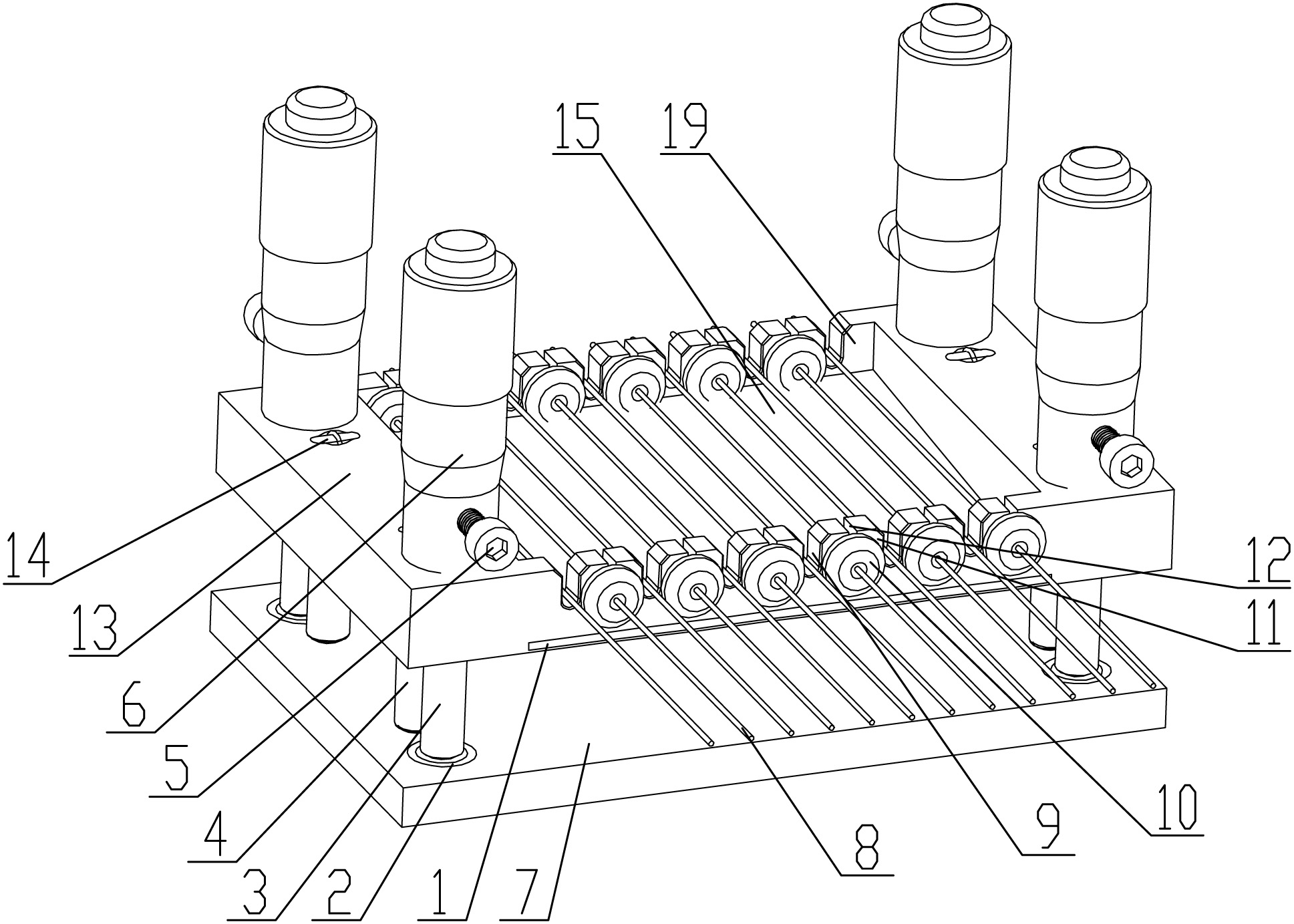 15
19
14
13
6
5
4
3
2
1
7
8
9
10
11
12