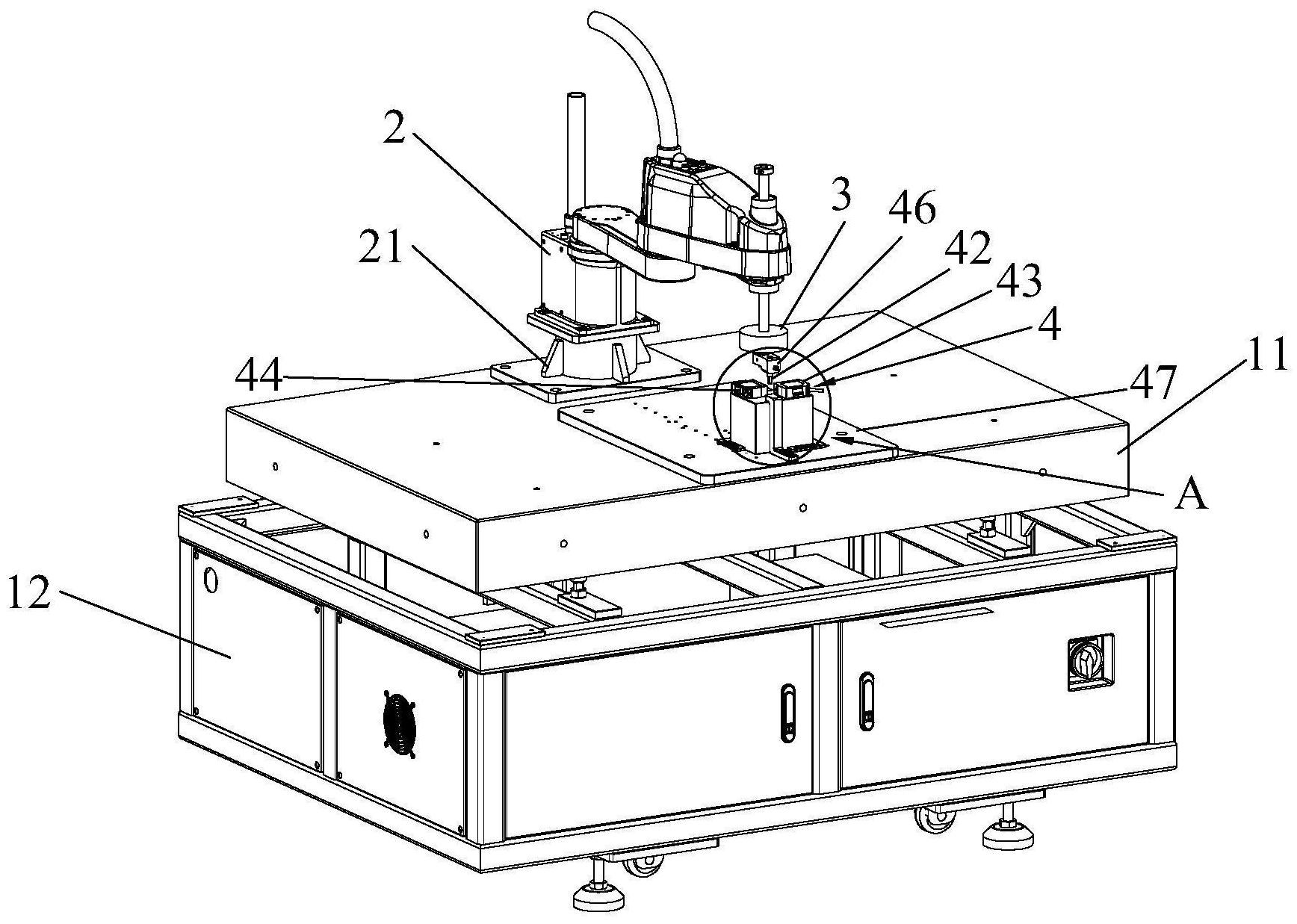 2
21
3
46
42
43
4
44
47
11
A
12