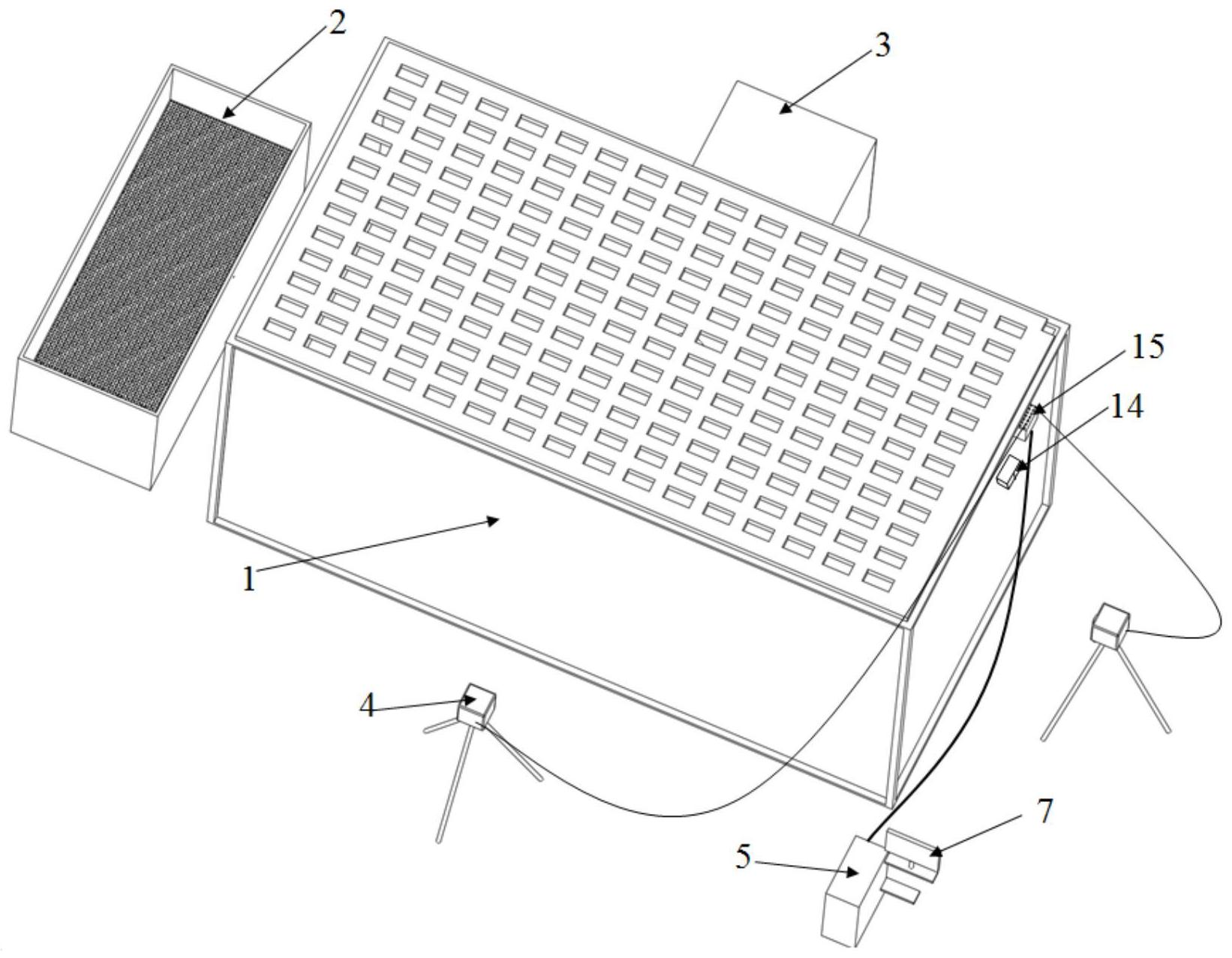 2
3
15
14
1
4
7
5