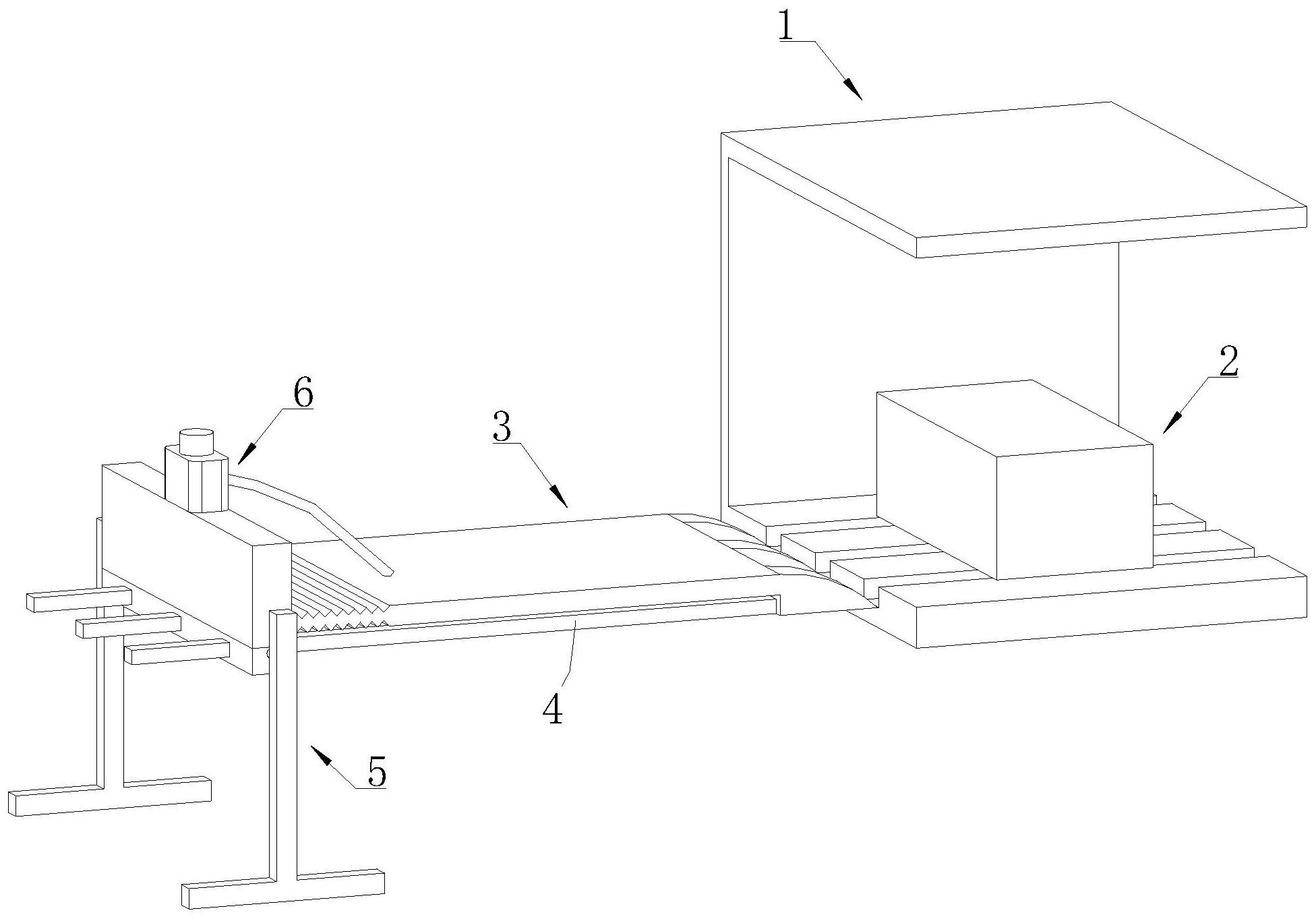 1
2
6
3
4
5