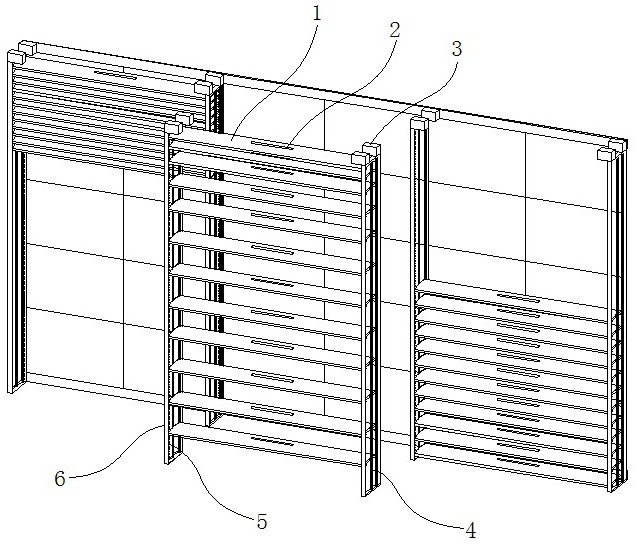 1
2
3
6
5
4