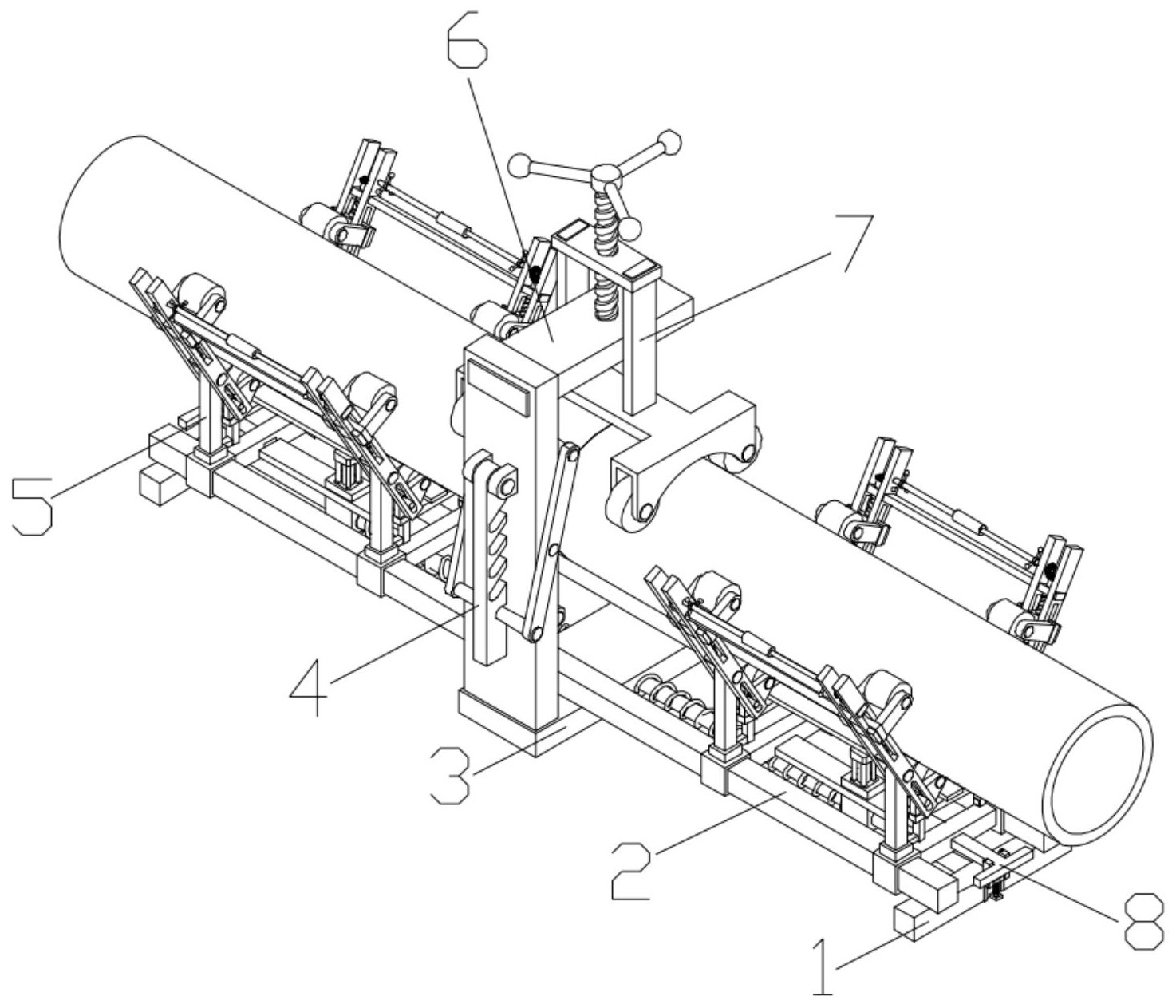 6
7
5
4
3
2
8
1