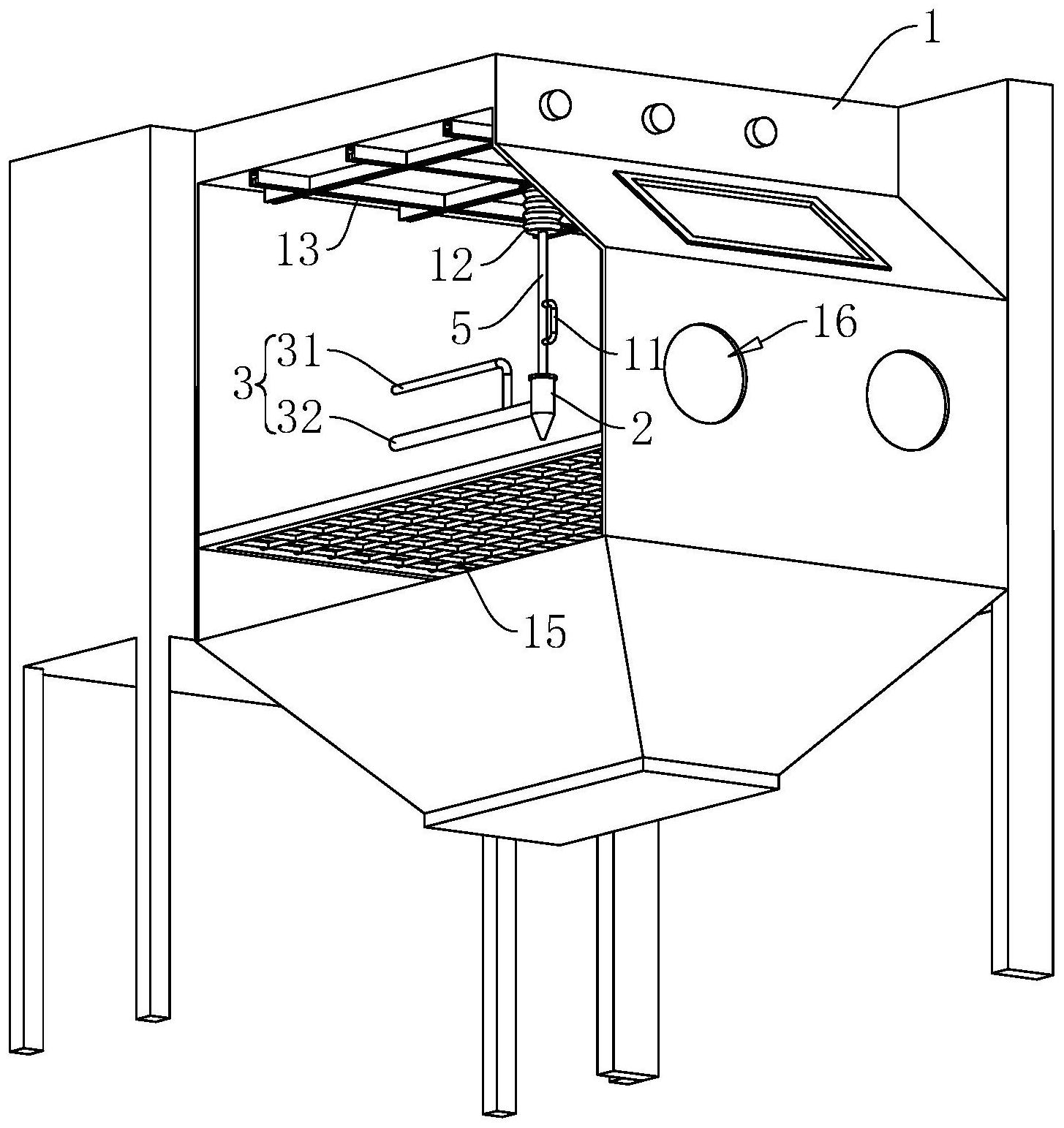 1
13
12
5
11
16
3
31
32
2
15