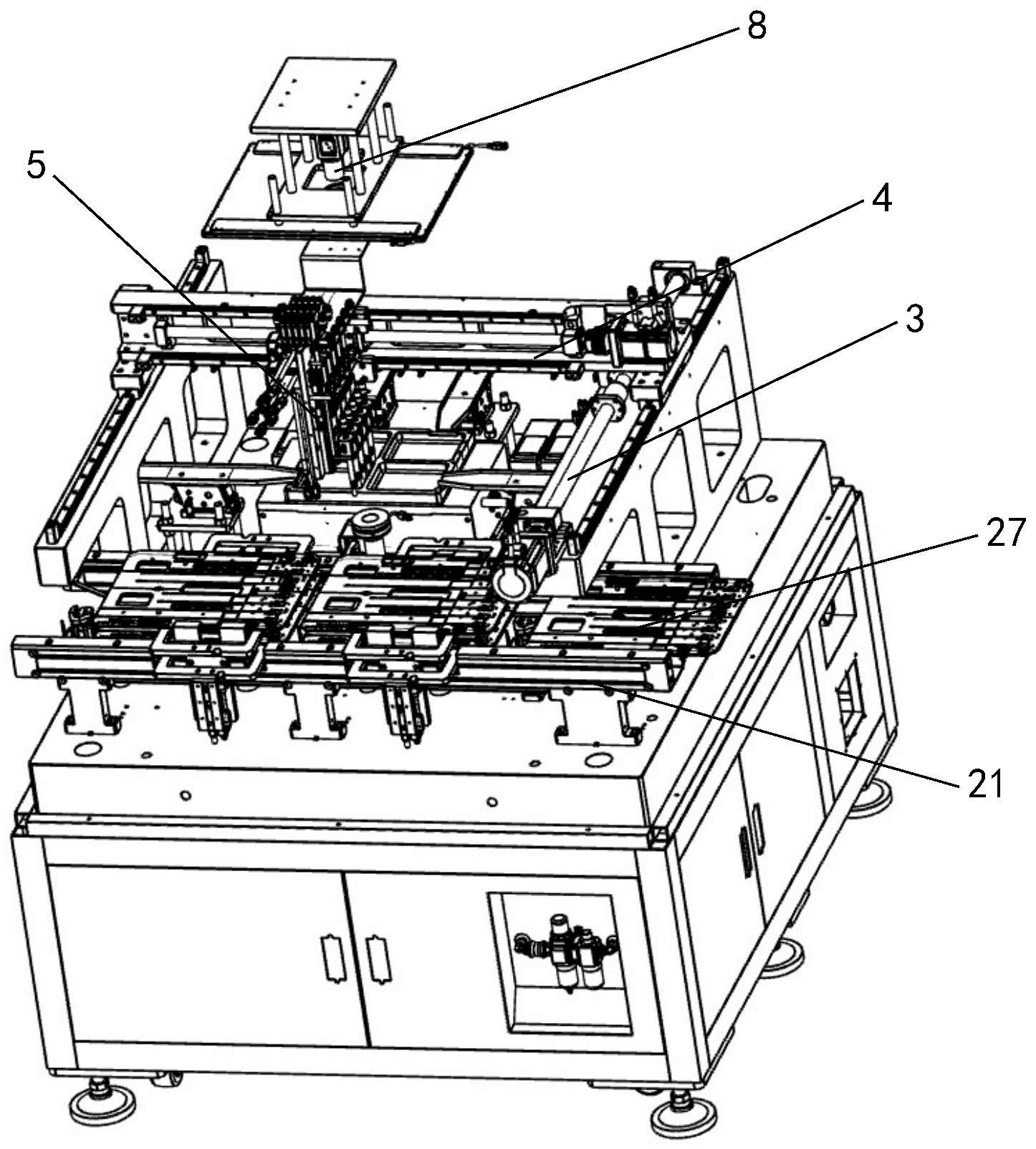 8
5
4
3
27
21