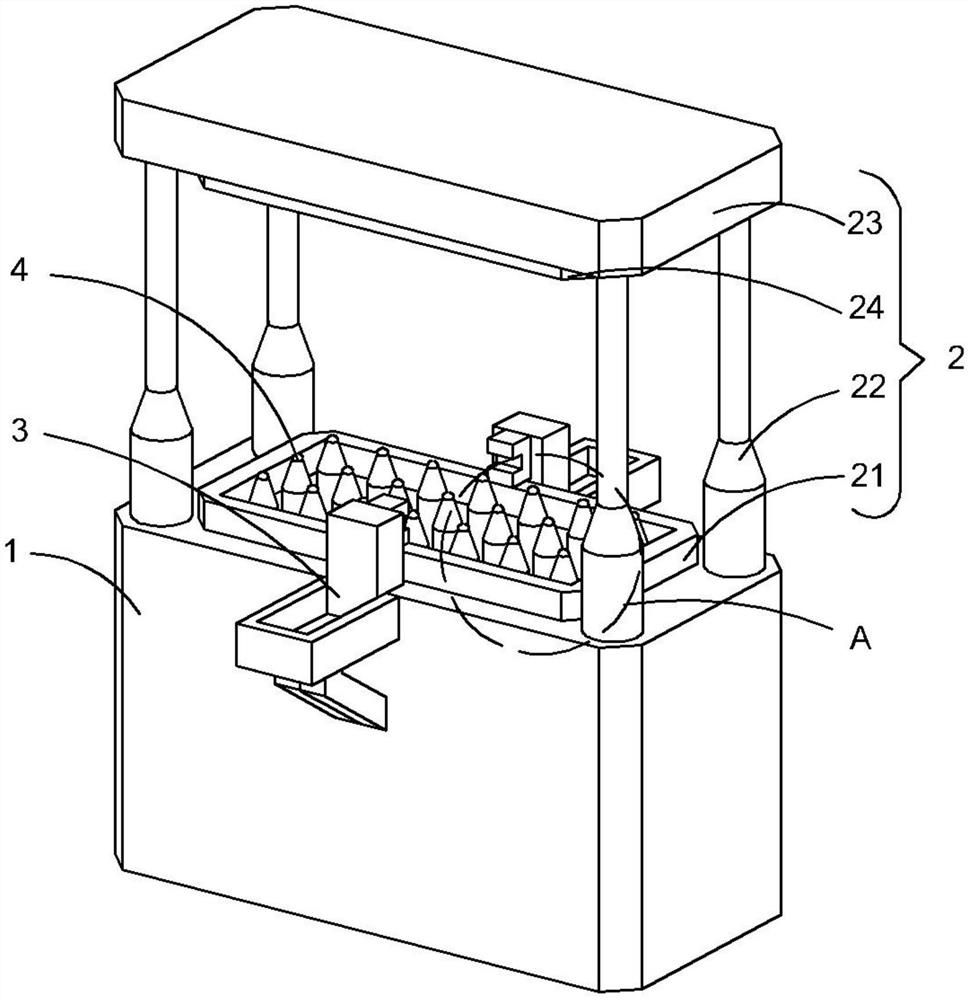 23
4
24
2
22
3
21
1
A