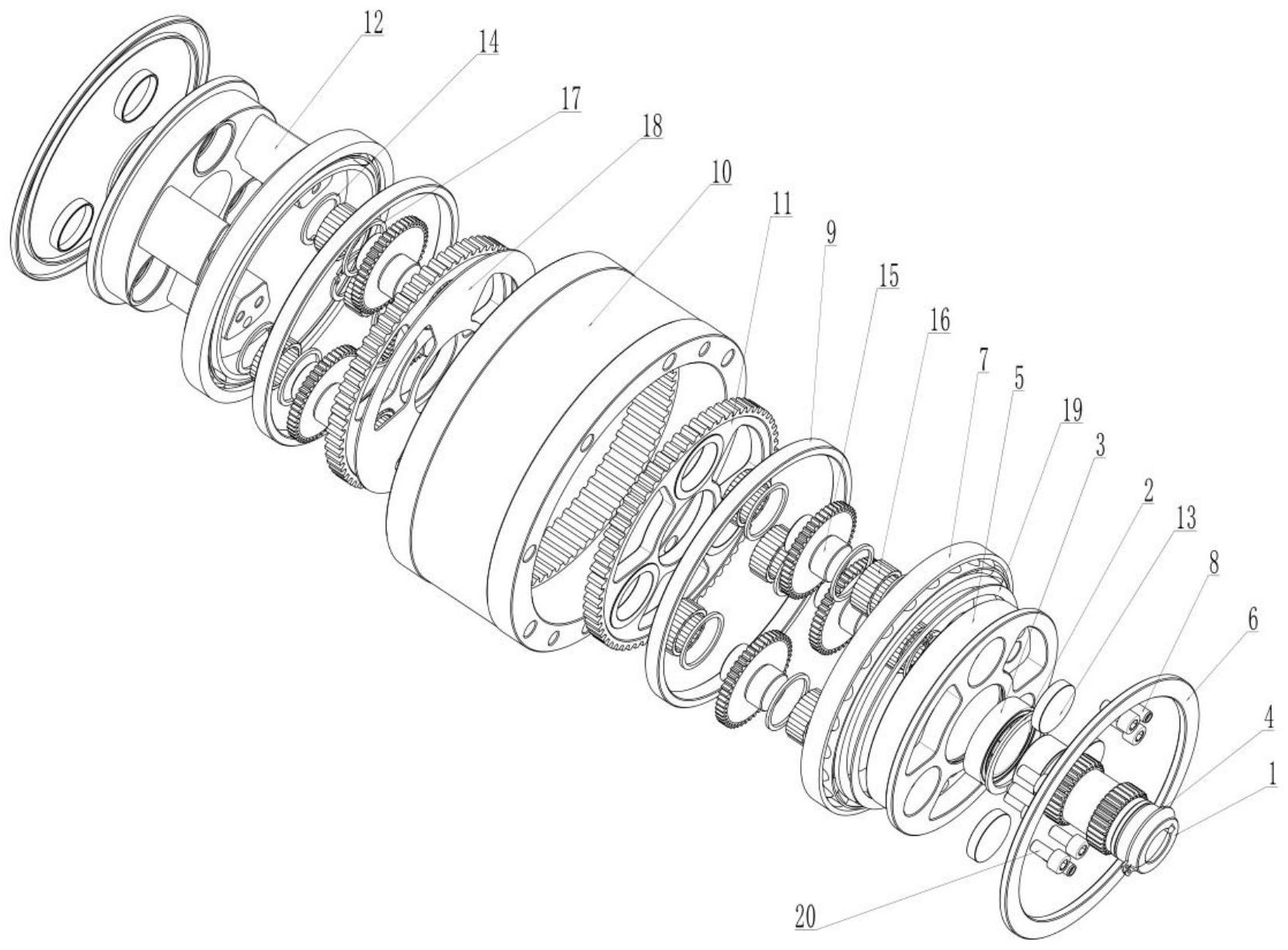 12
14
17
18
10
11
9
15
16
7
5
19
3
2
13
8
6
4
1
20