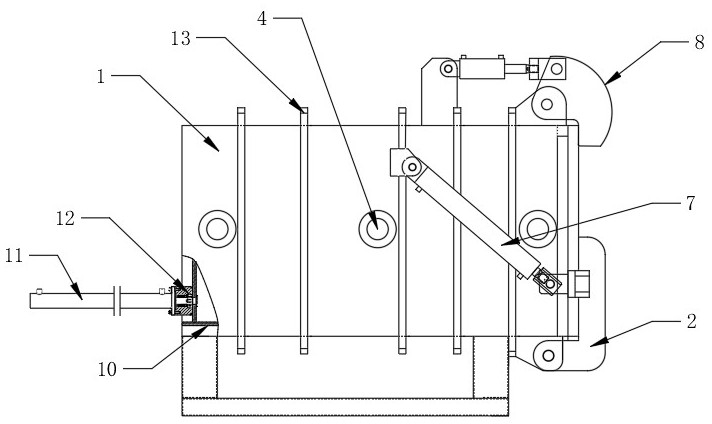 4
13
8
1
7
12
11
2
10