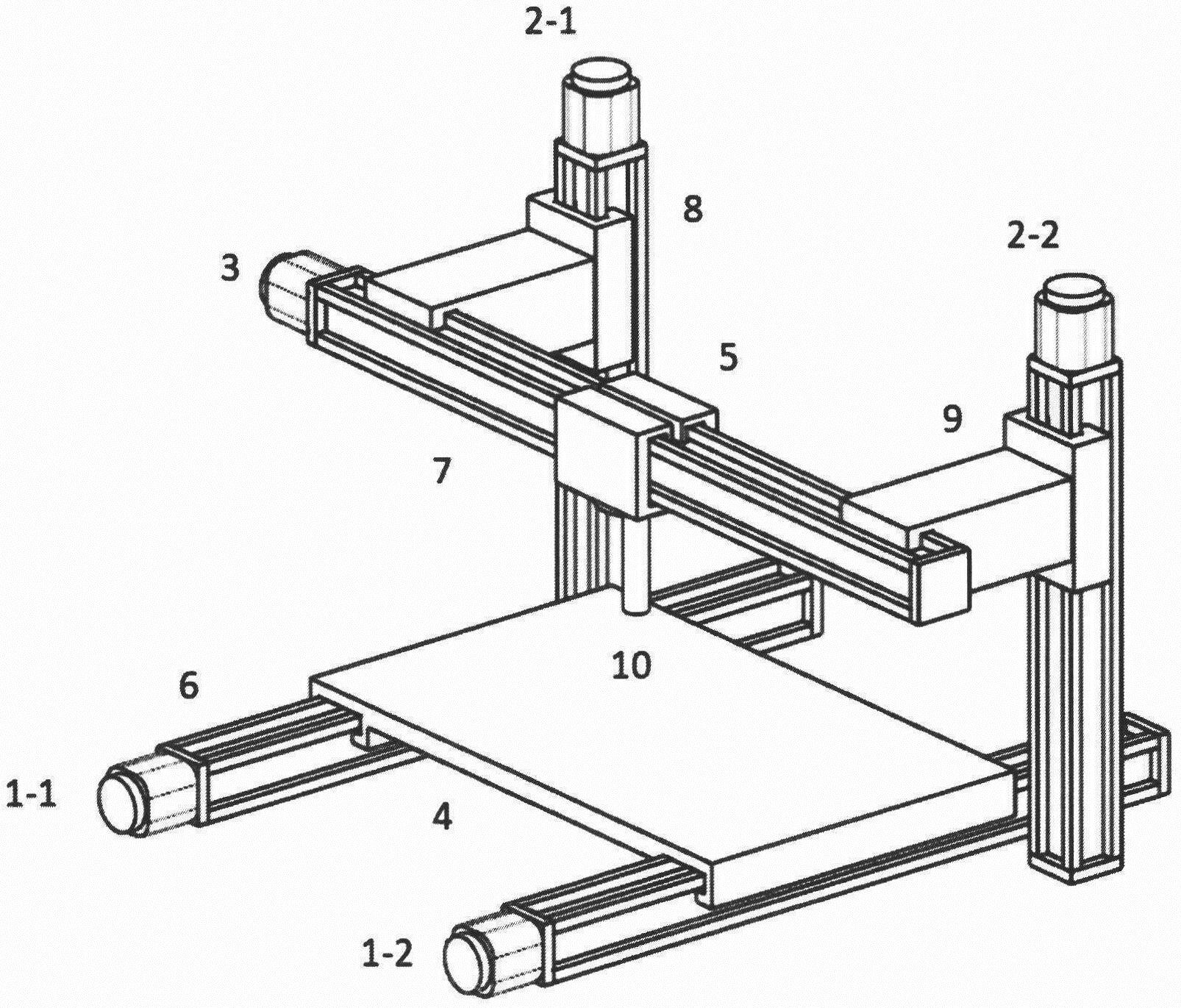 2-1

8

2-2

3

5

9

7

10

6

1-1

4

1-2