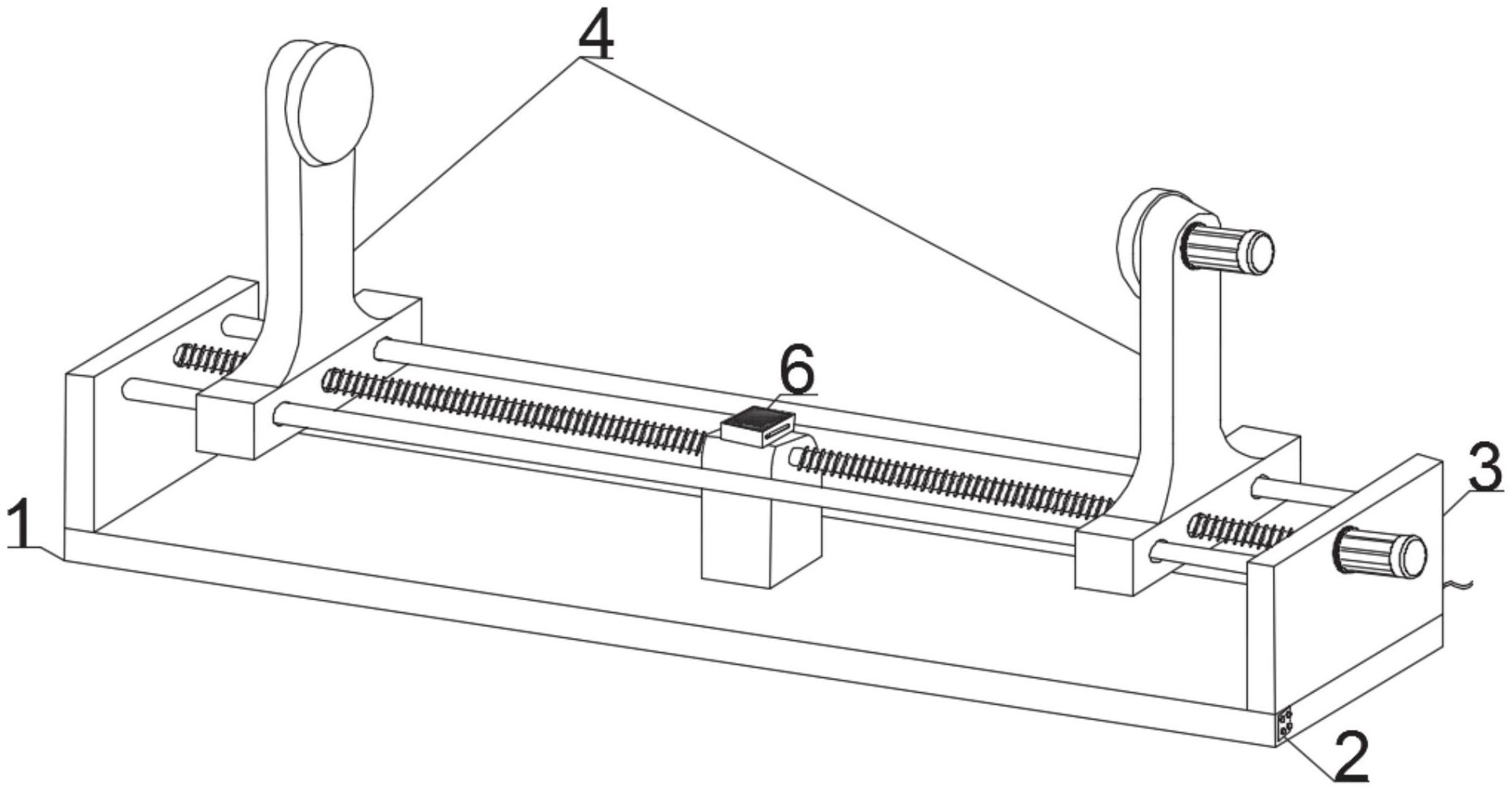 4
6
3
1
2