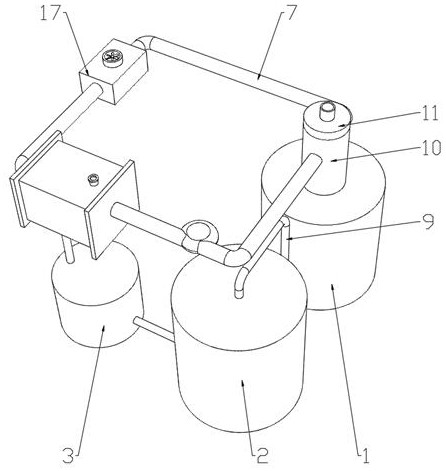 17
7
11
10
9
3
2
1