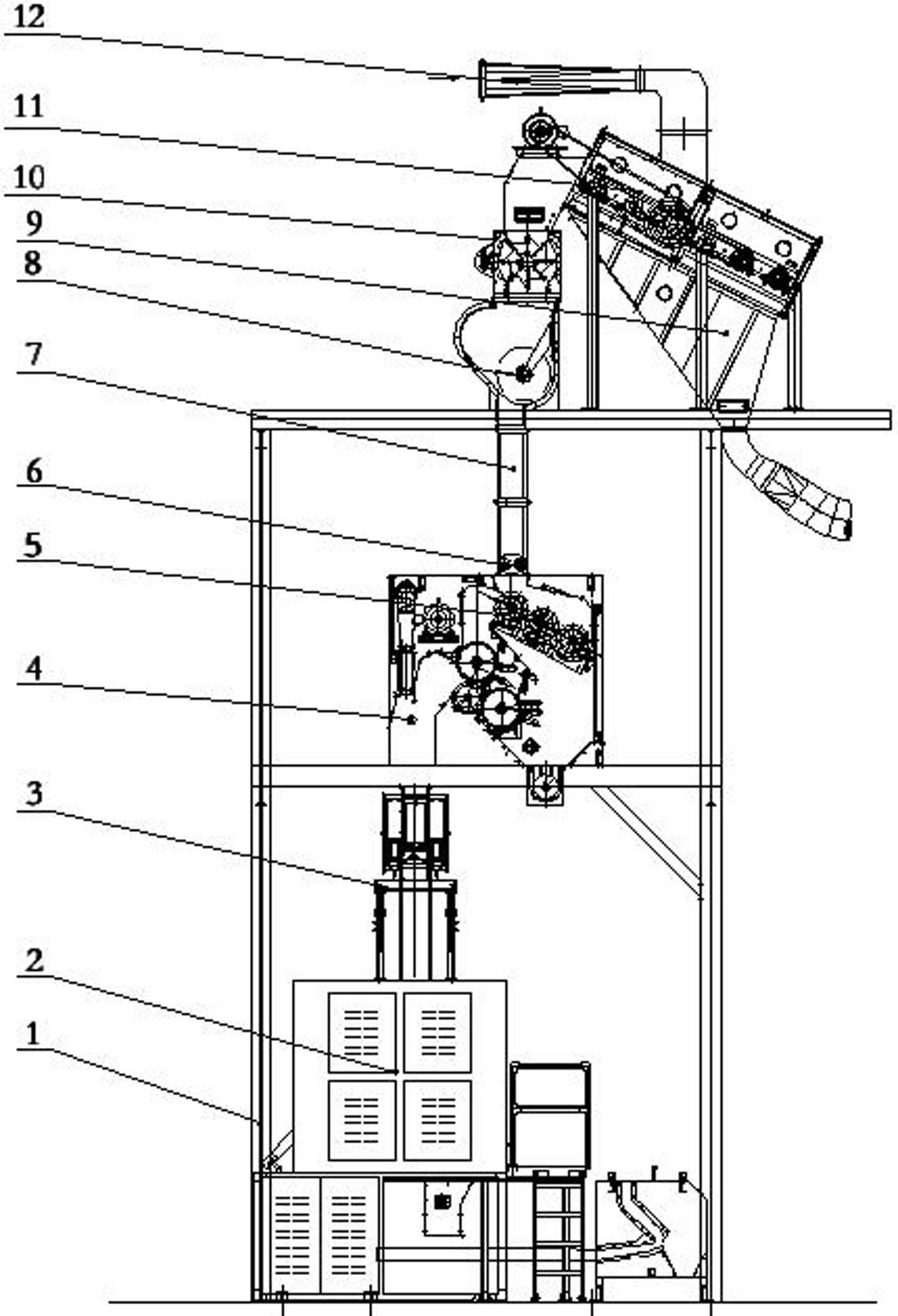 12
11
10
9
8
7
6
5
4
3
2
1