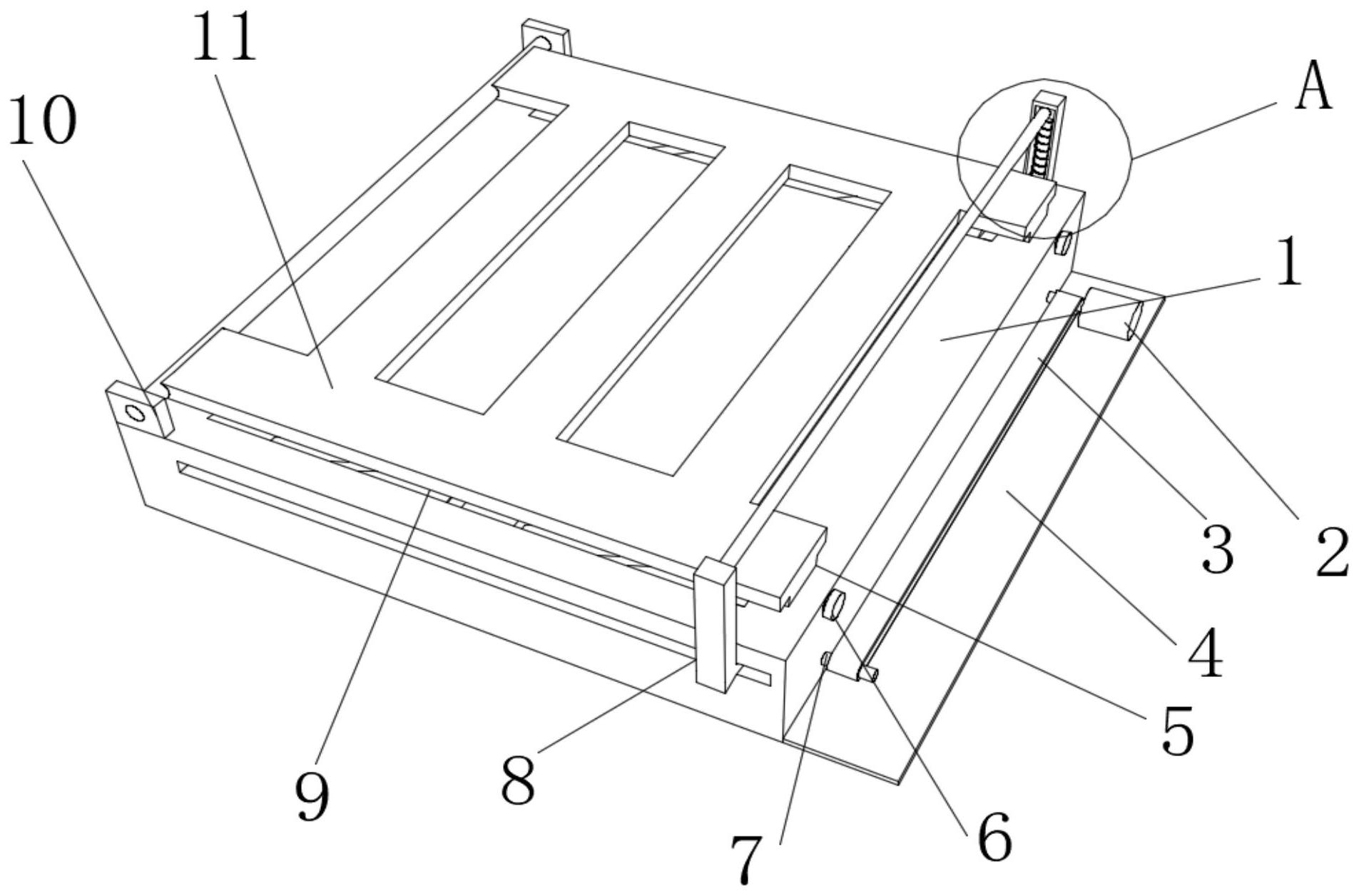 11
10
A
1
3
2
4
5
9
8
7
6