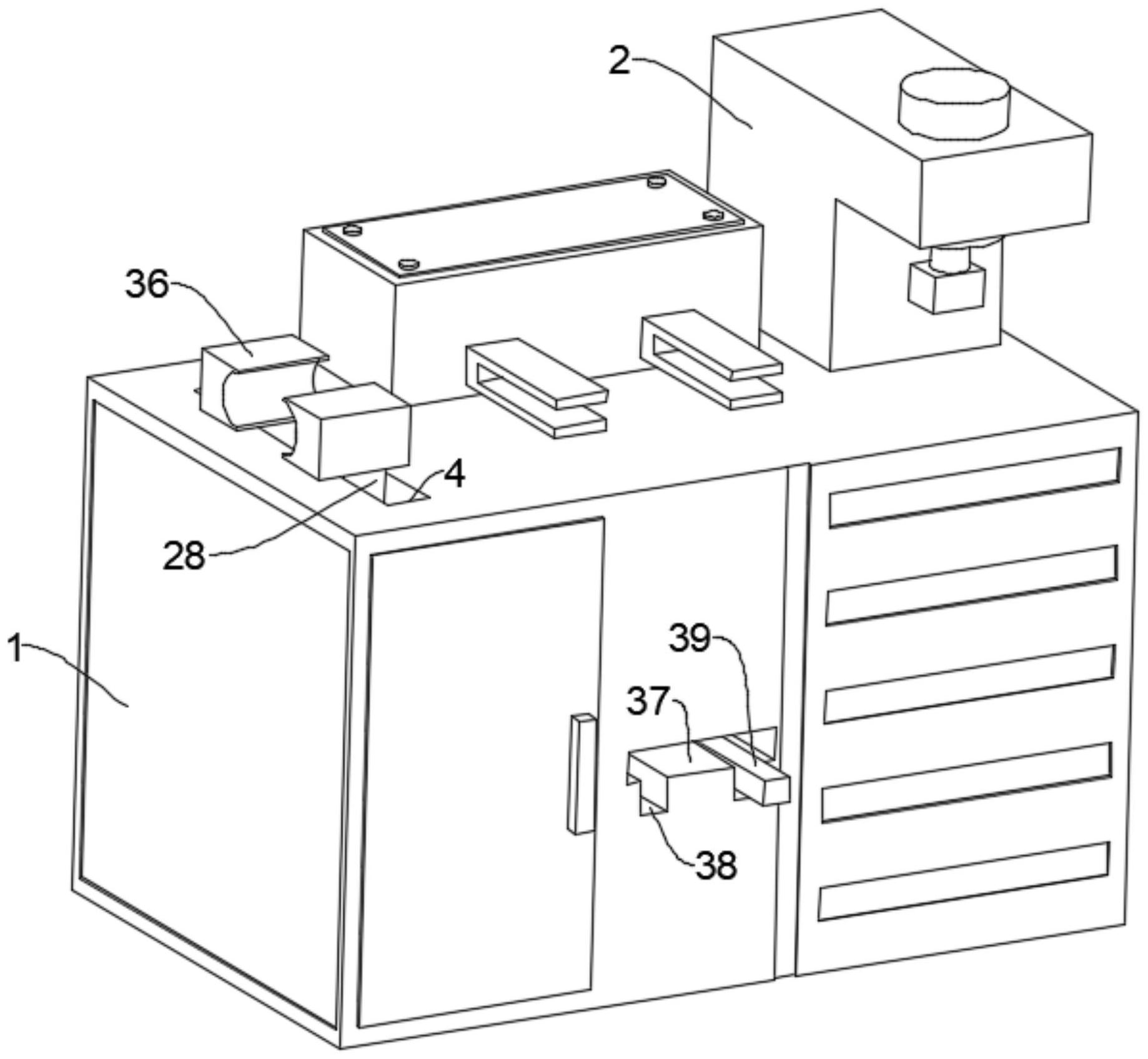 2
36
4
28
1
39
37
38