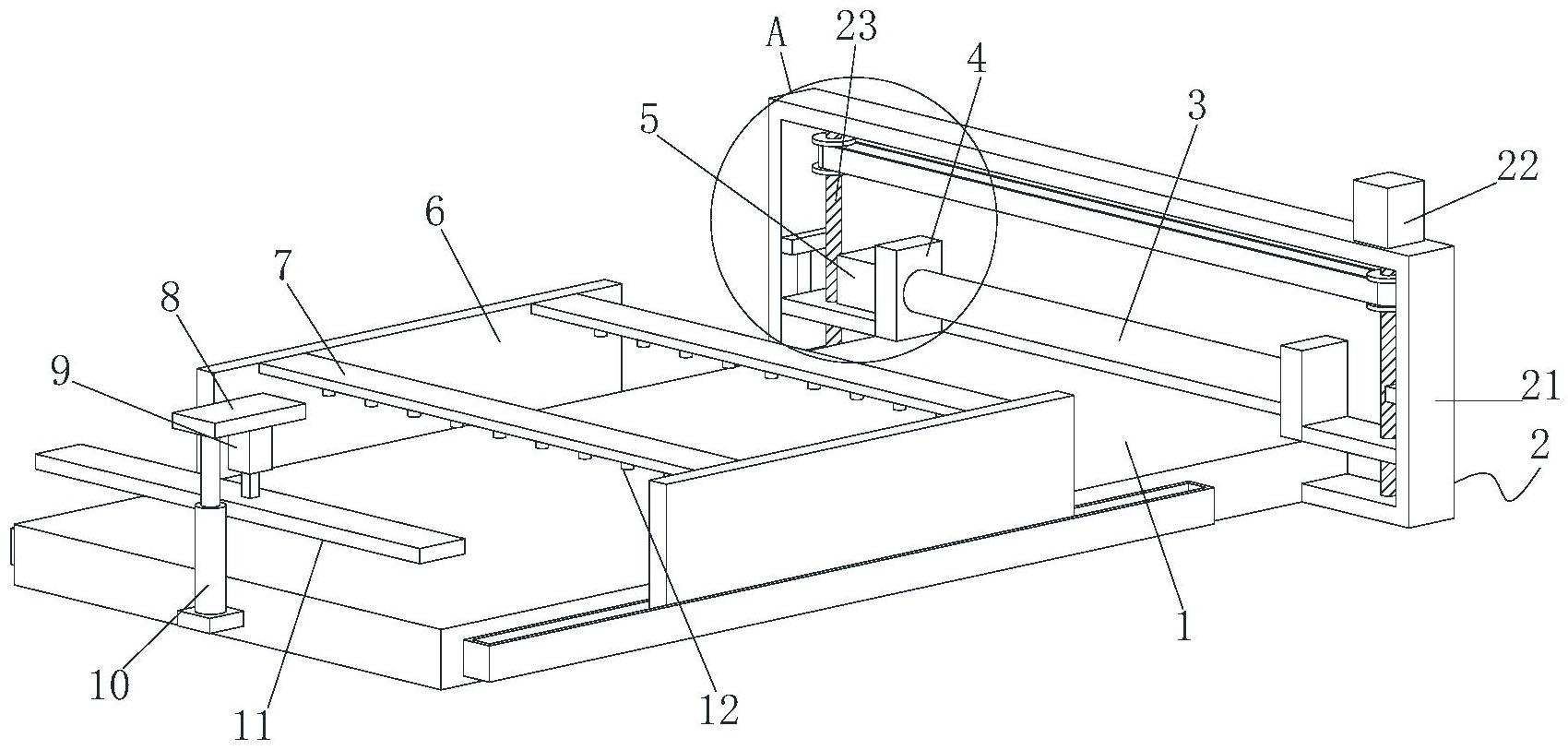 A
23
4
5
3
22
6
7
8
9
21
2
1
10
11
12