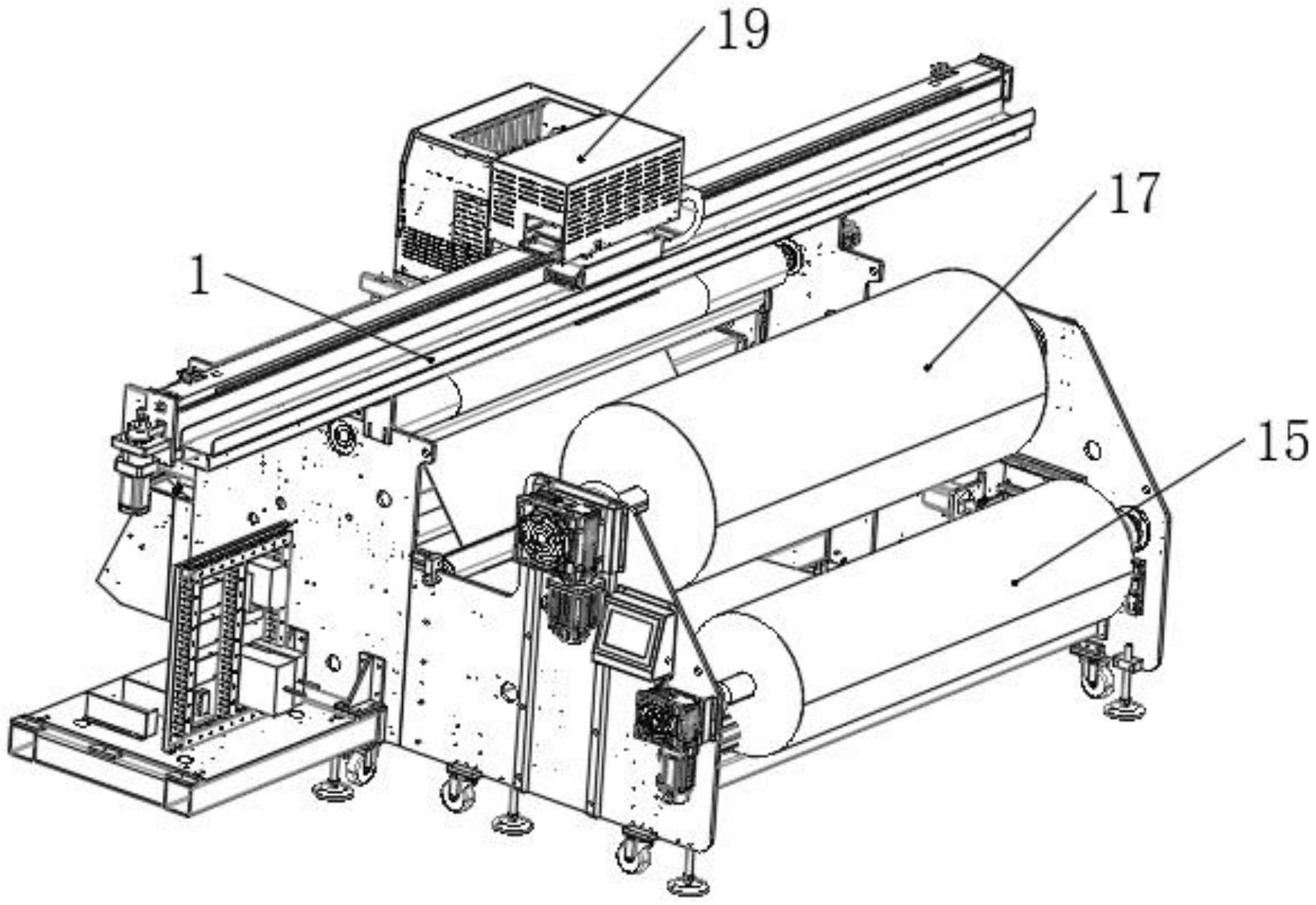 19
17
1
15