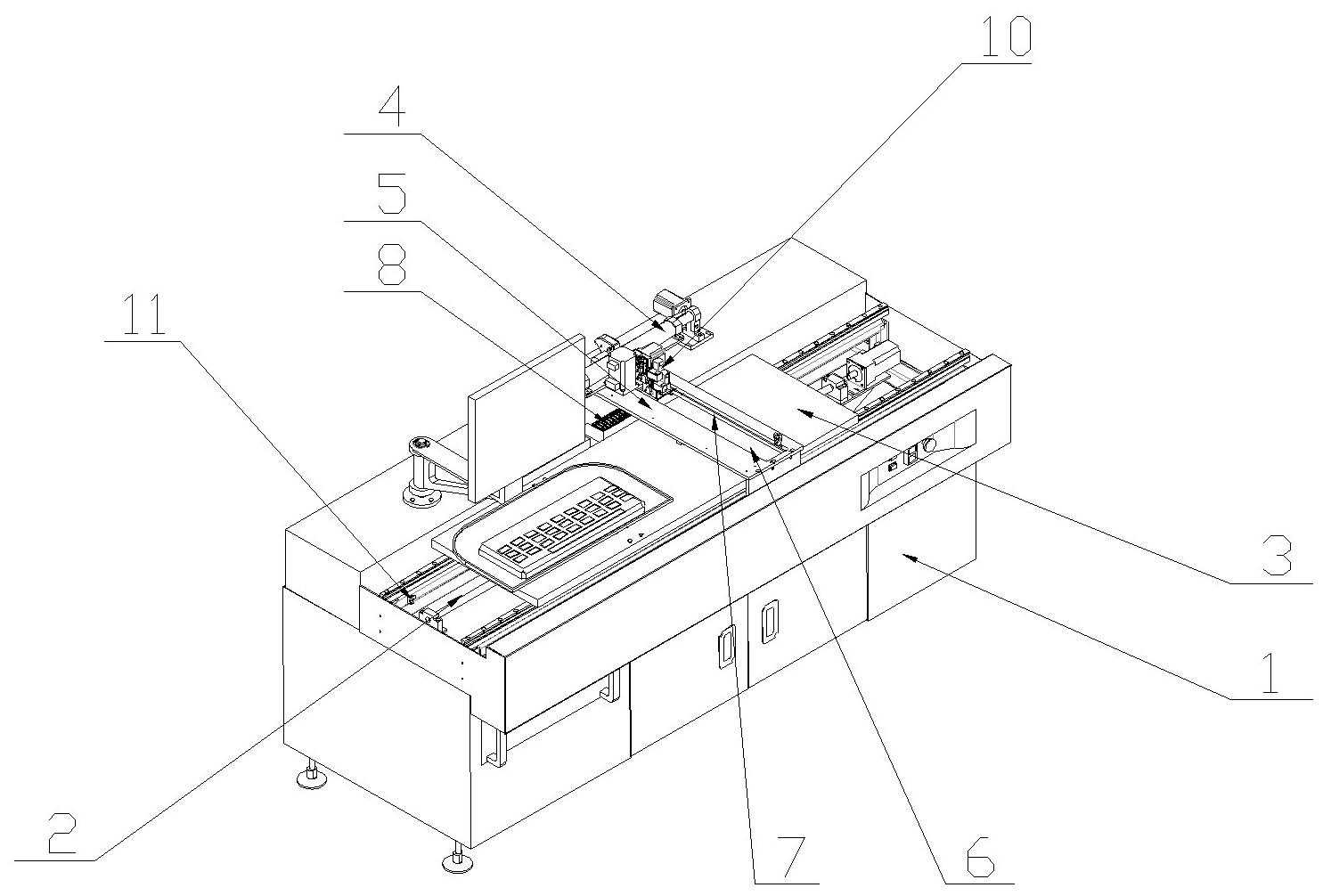 10
4
5
8
11
3
1
2
7
6