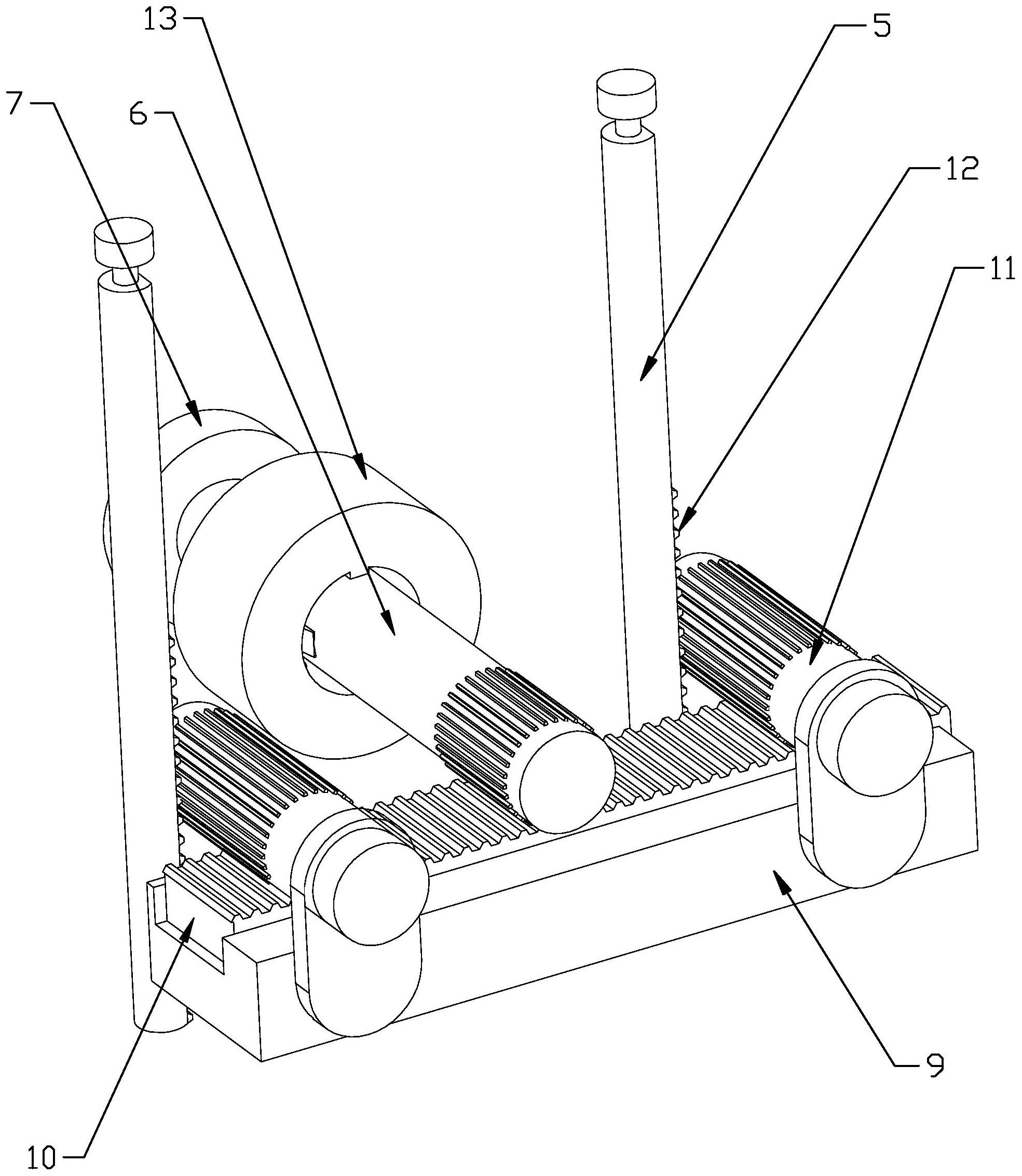 13
5
7
6
12
11
9
10