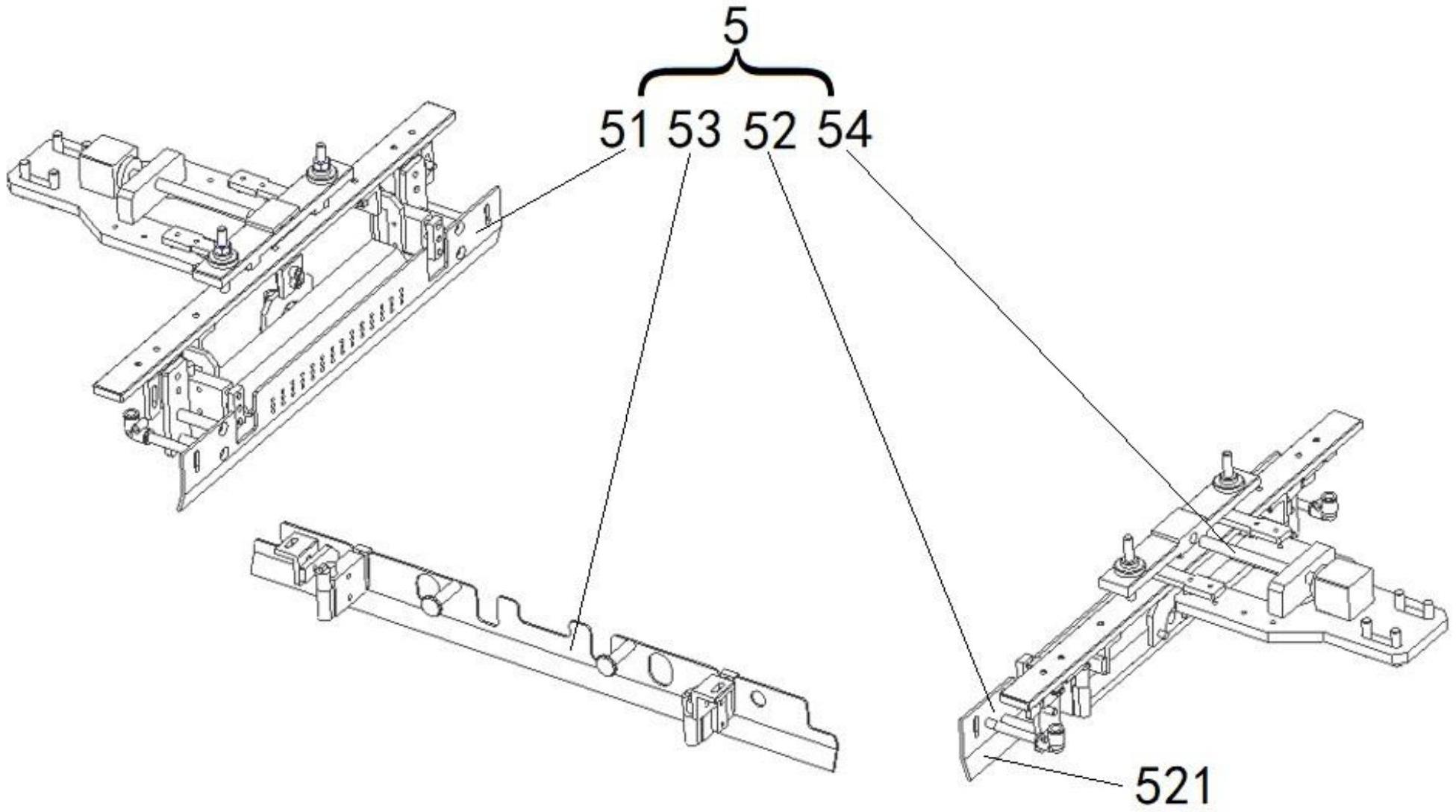 5
51 53 52 54
521