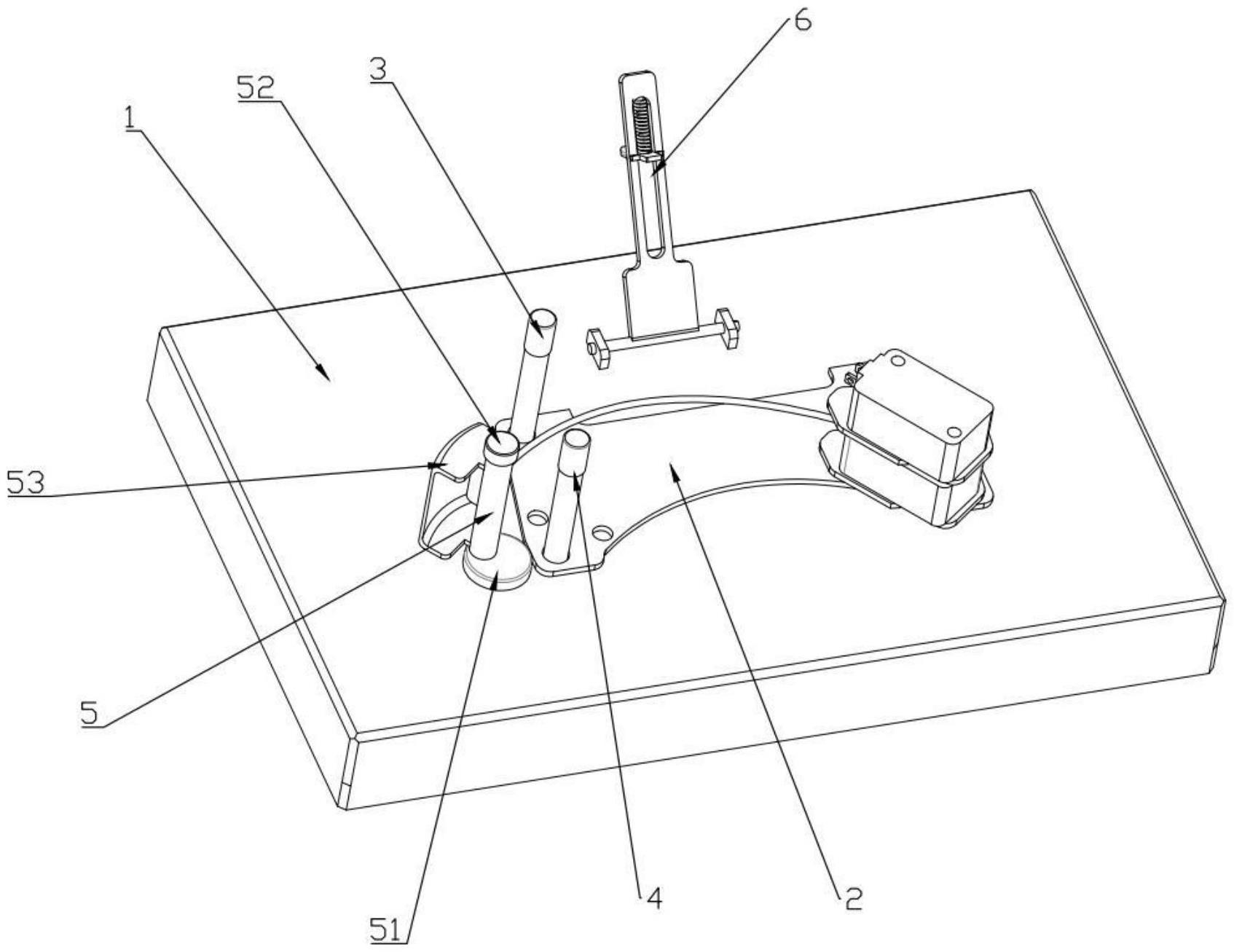 6
3
52
1
53
5
51
4
2