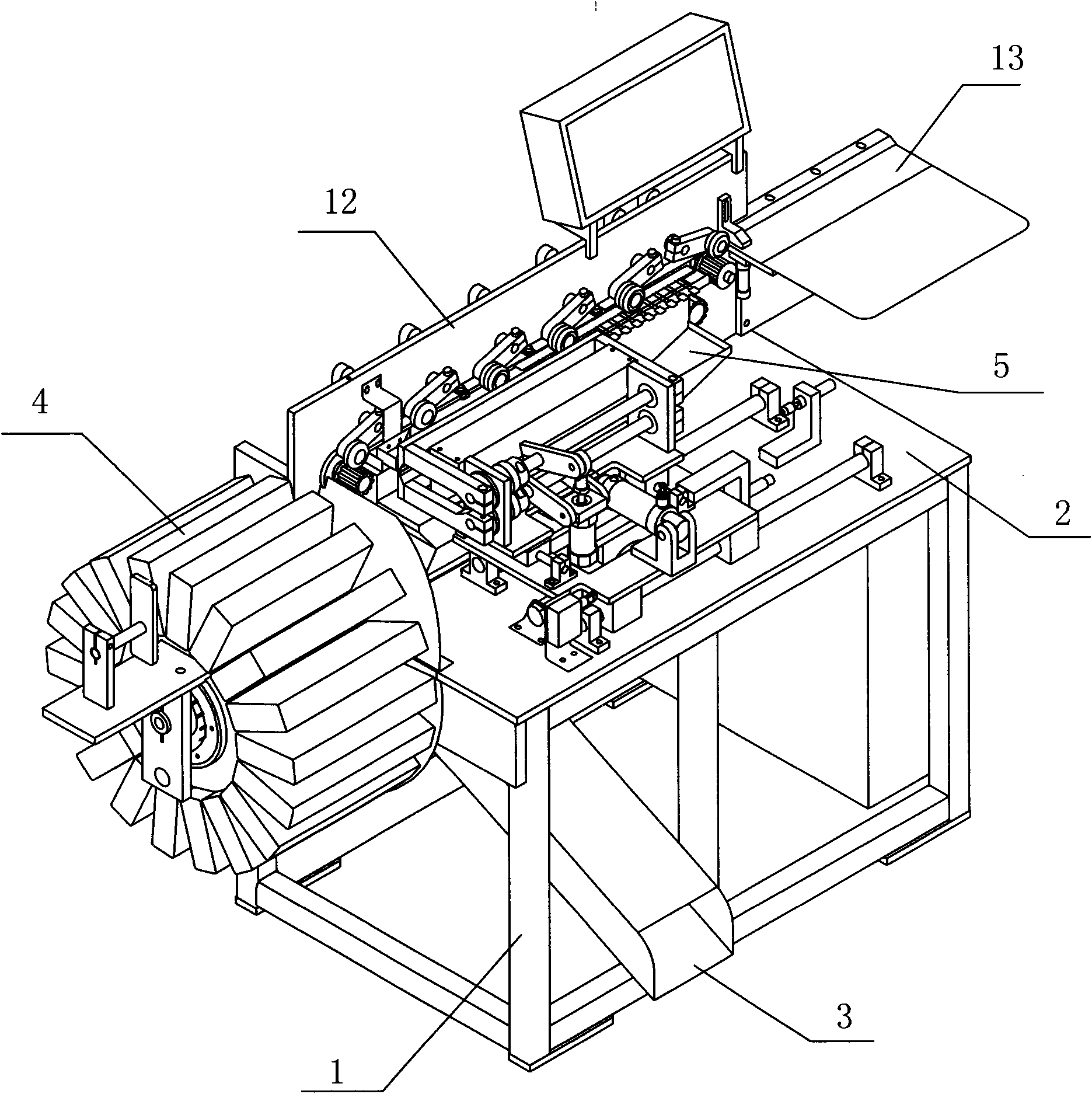 13

12

5

4

2

3

1