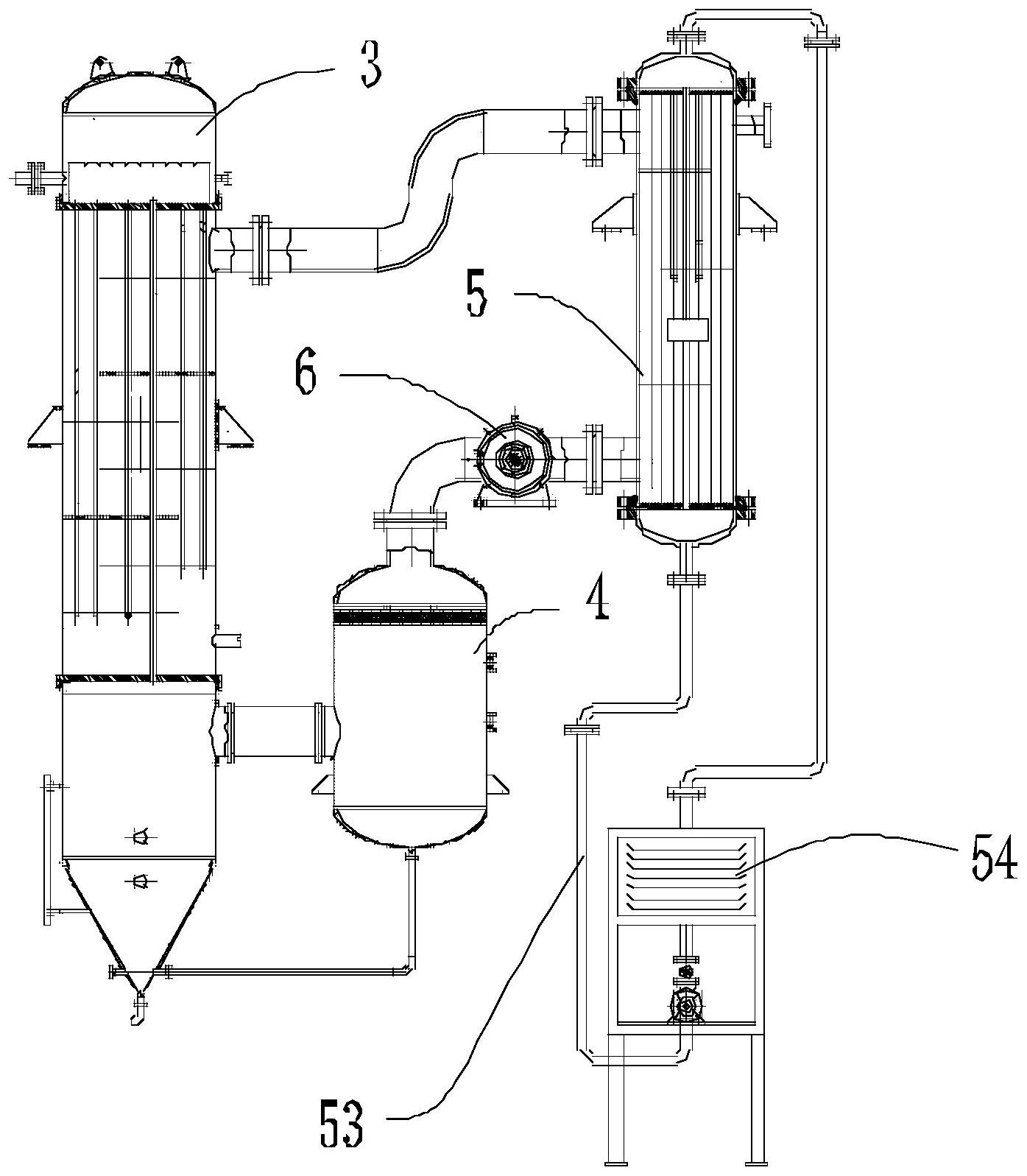 3
5
6
4
54
53