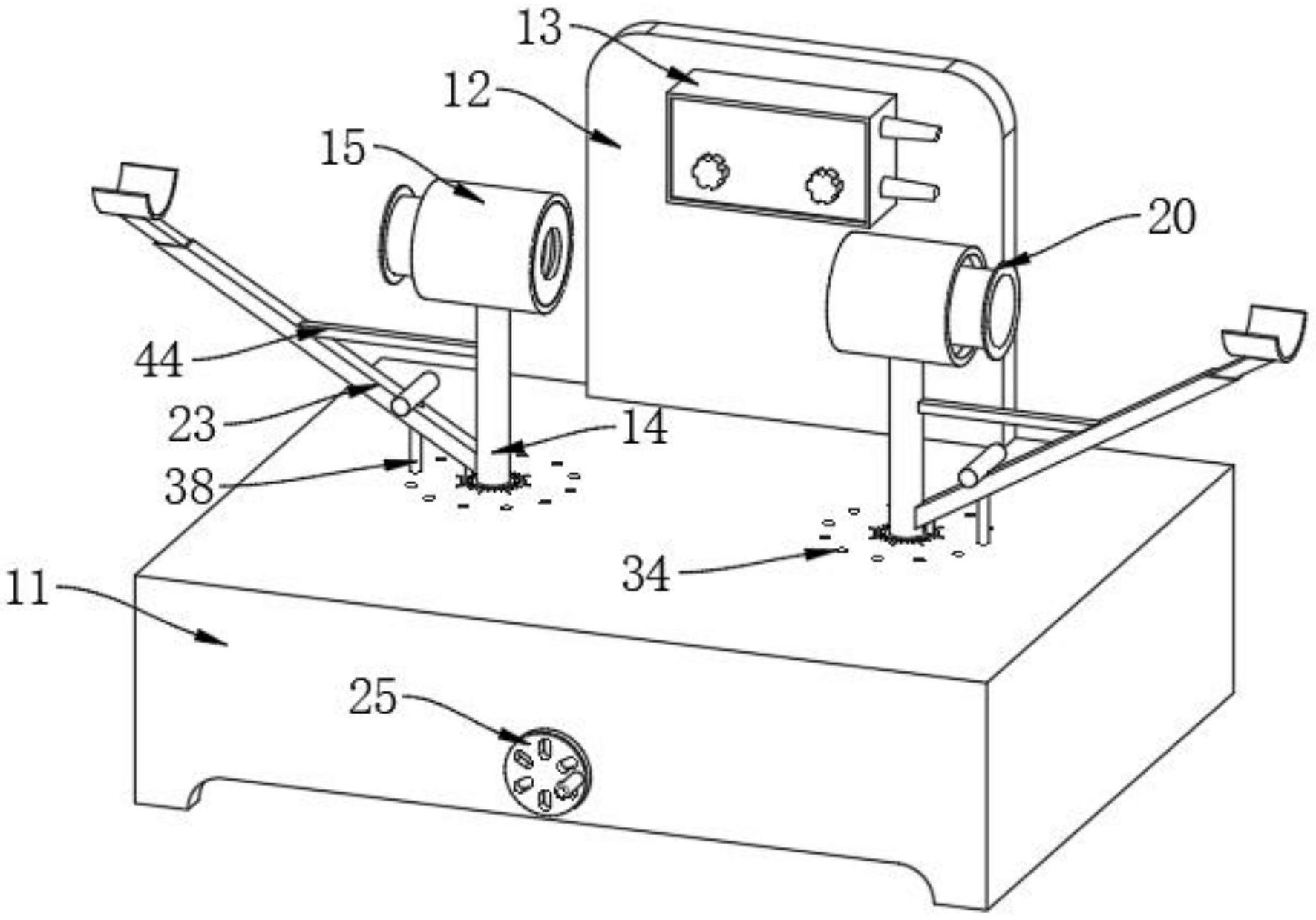 13
12
15
20
44
23
14
38
34
11
25