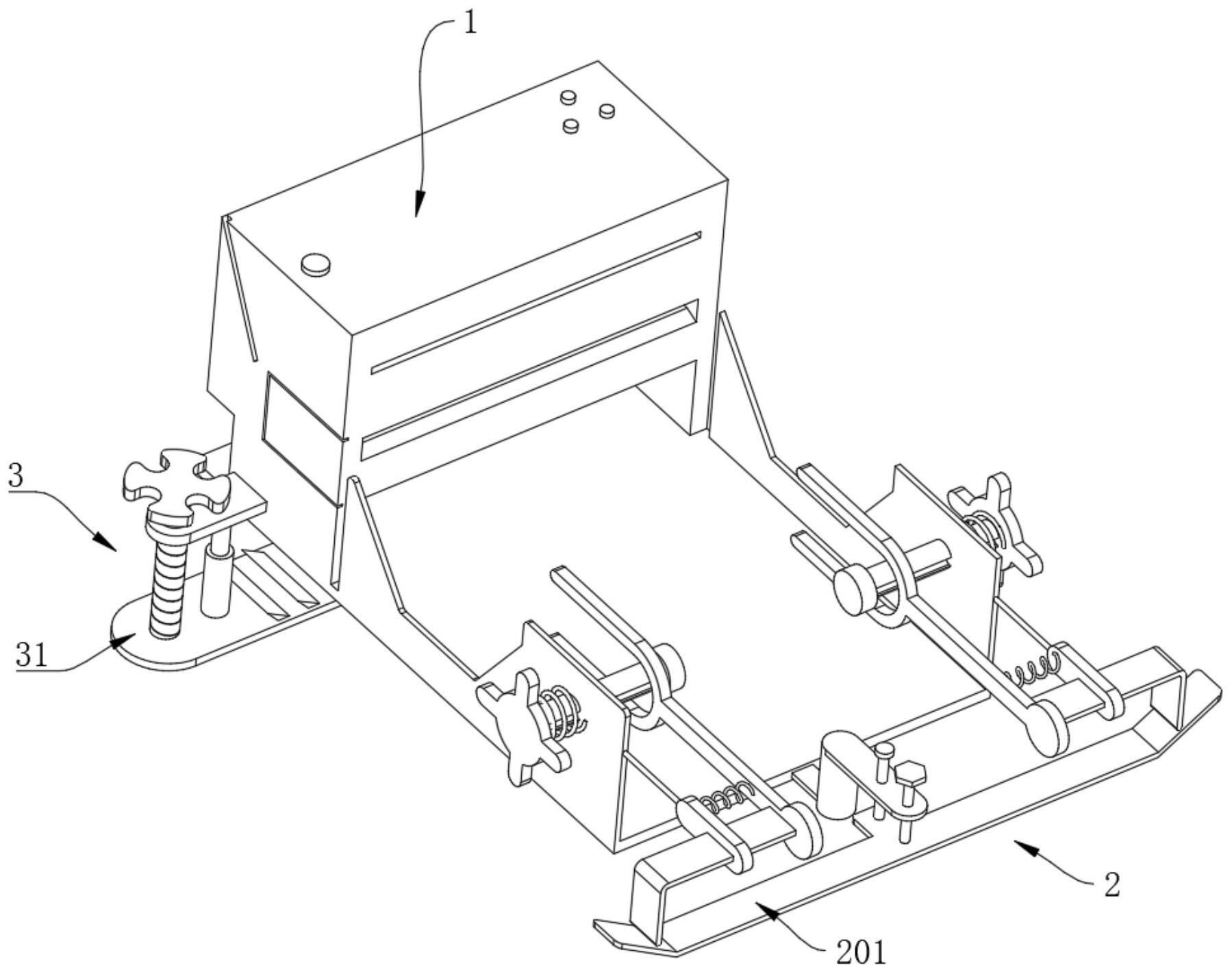 1

3

31

2

201