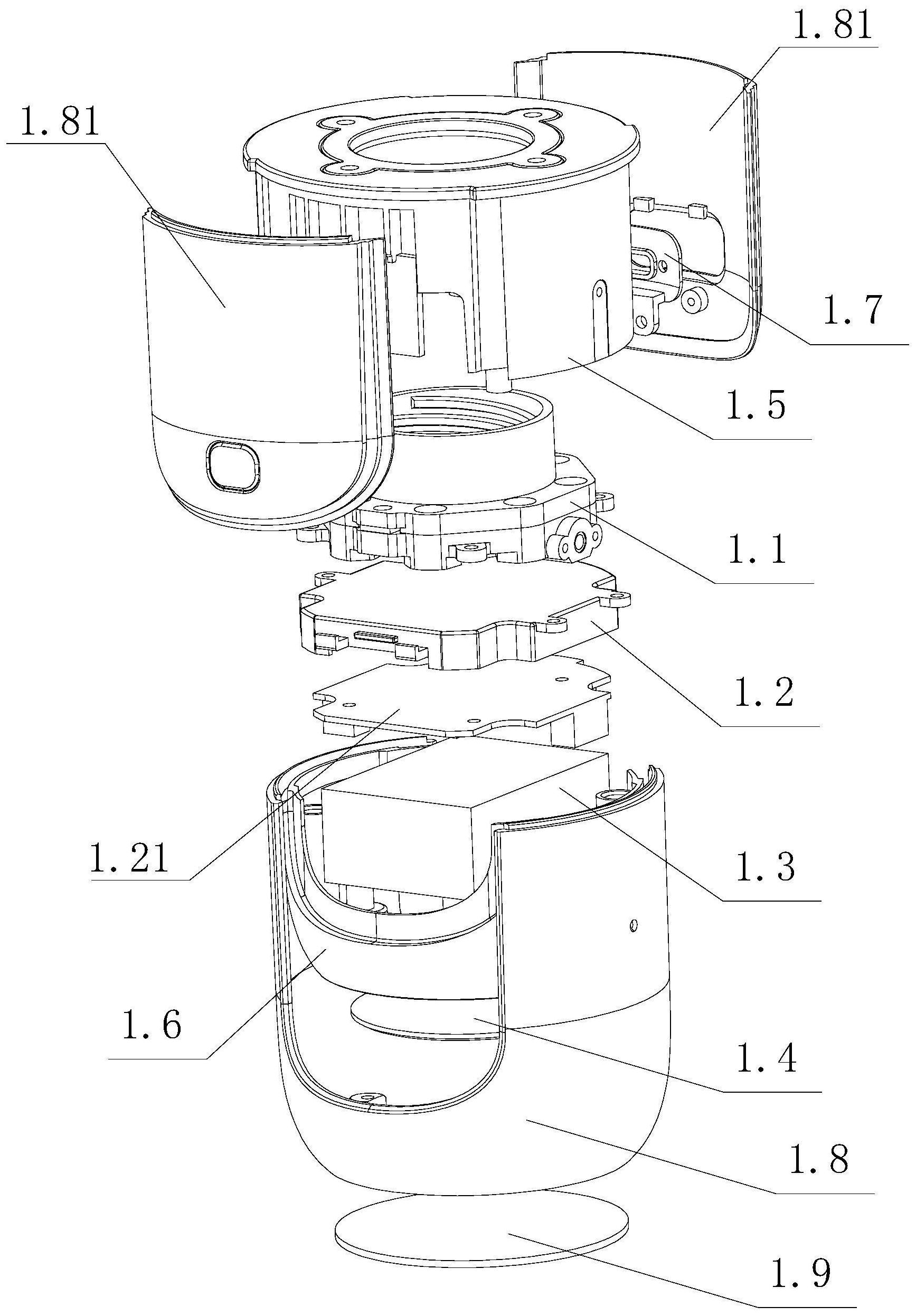 1.81

1.81

1.7

1.5

1.1

1.2

1.21

1.3

1.6

1.4

1.8

1.9