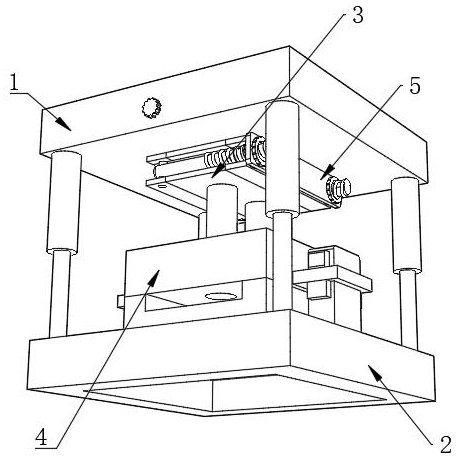 3
1
5
4
2