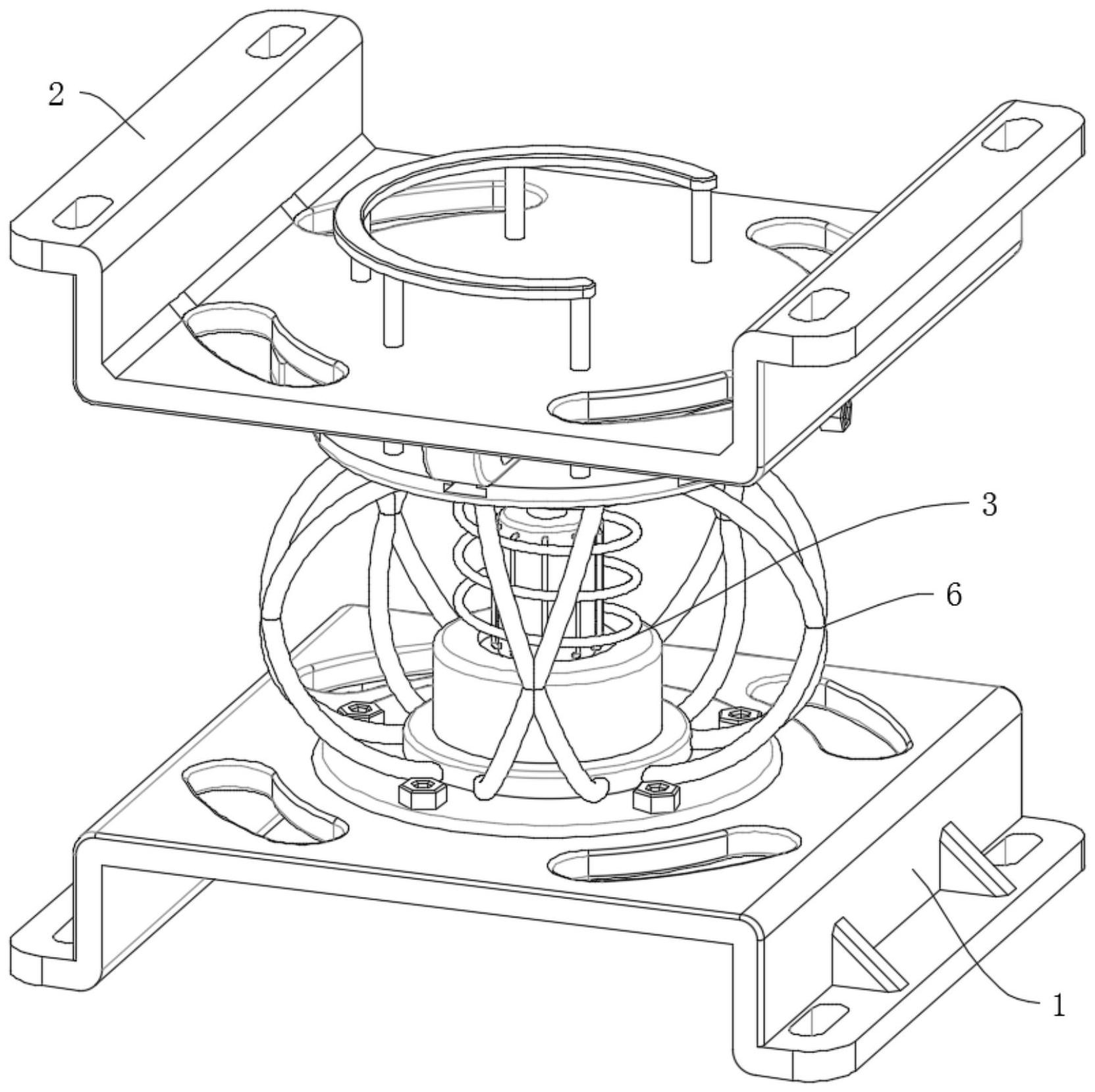 2

3

6

1