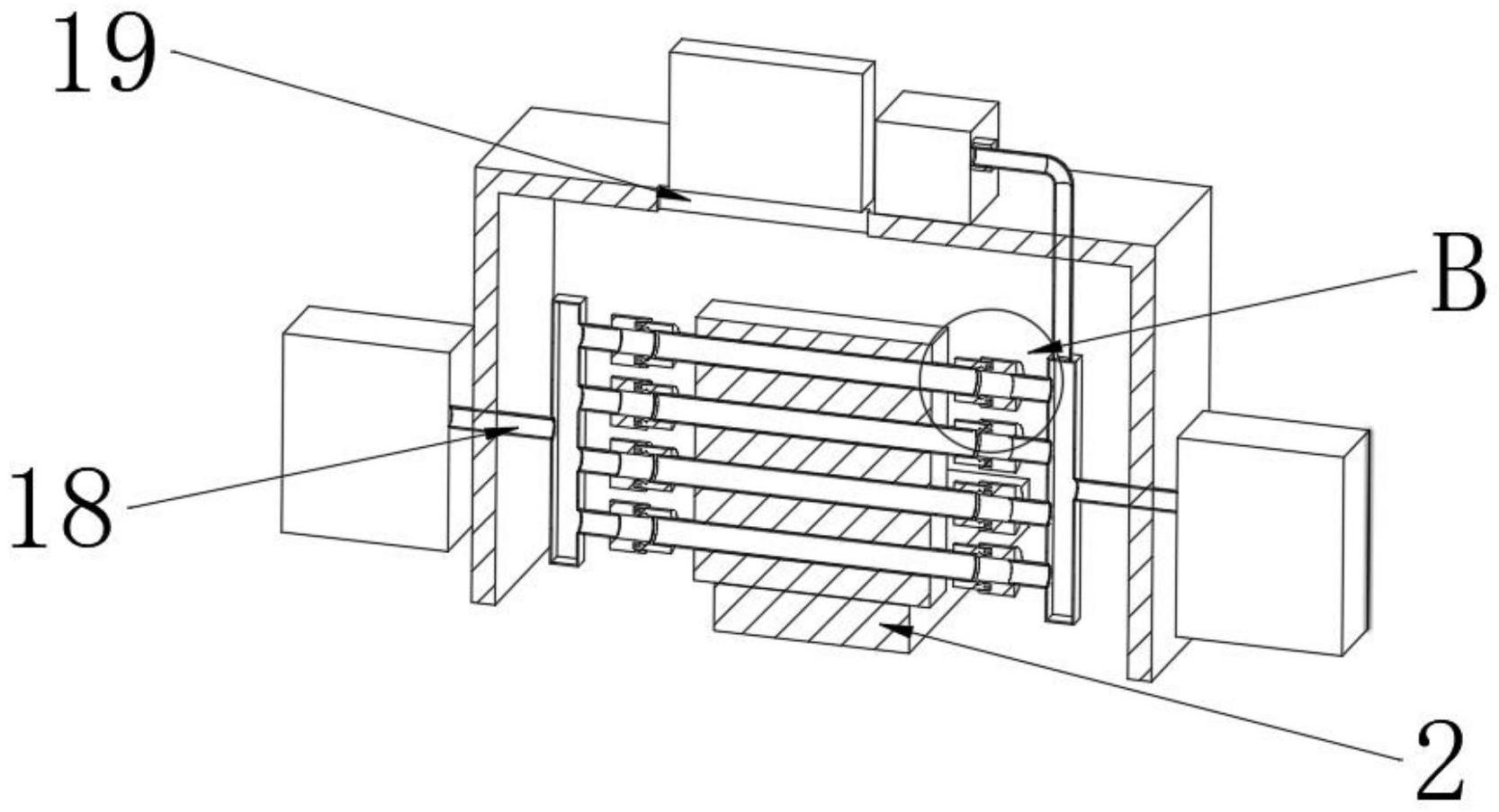 19
B
18
2