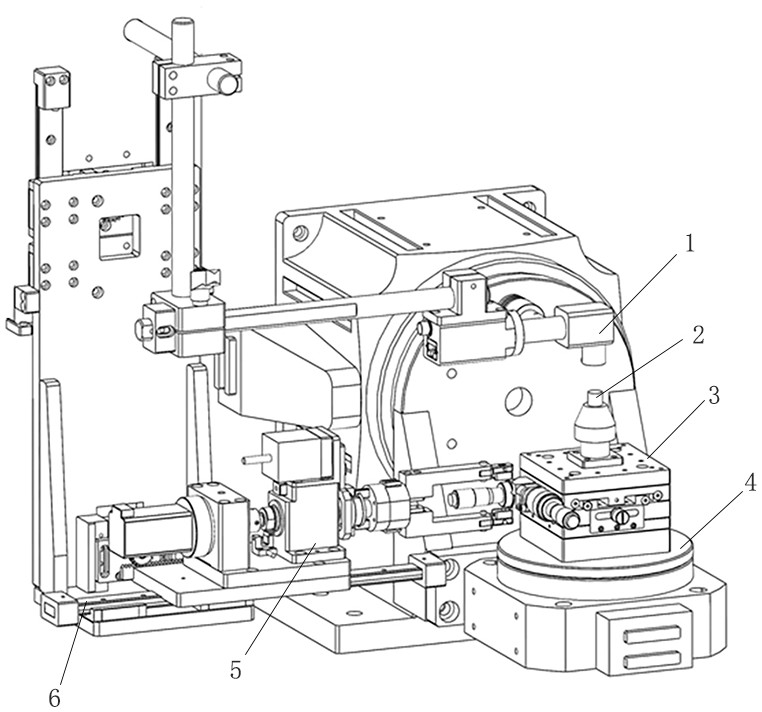 1
2
3
4
5
6