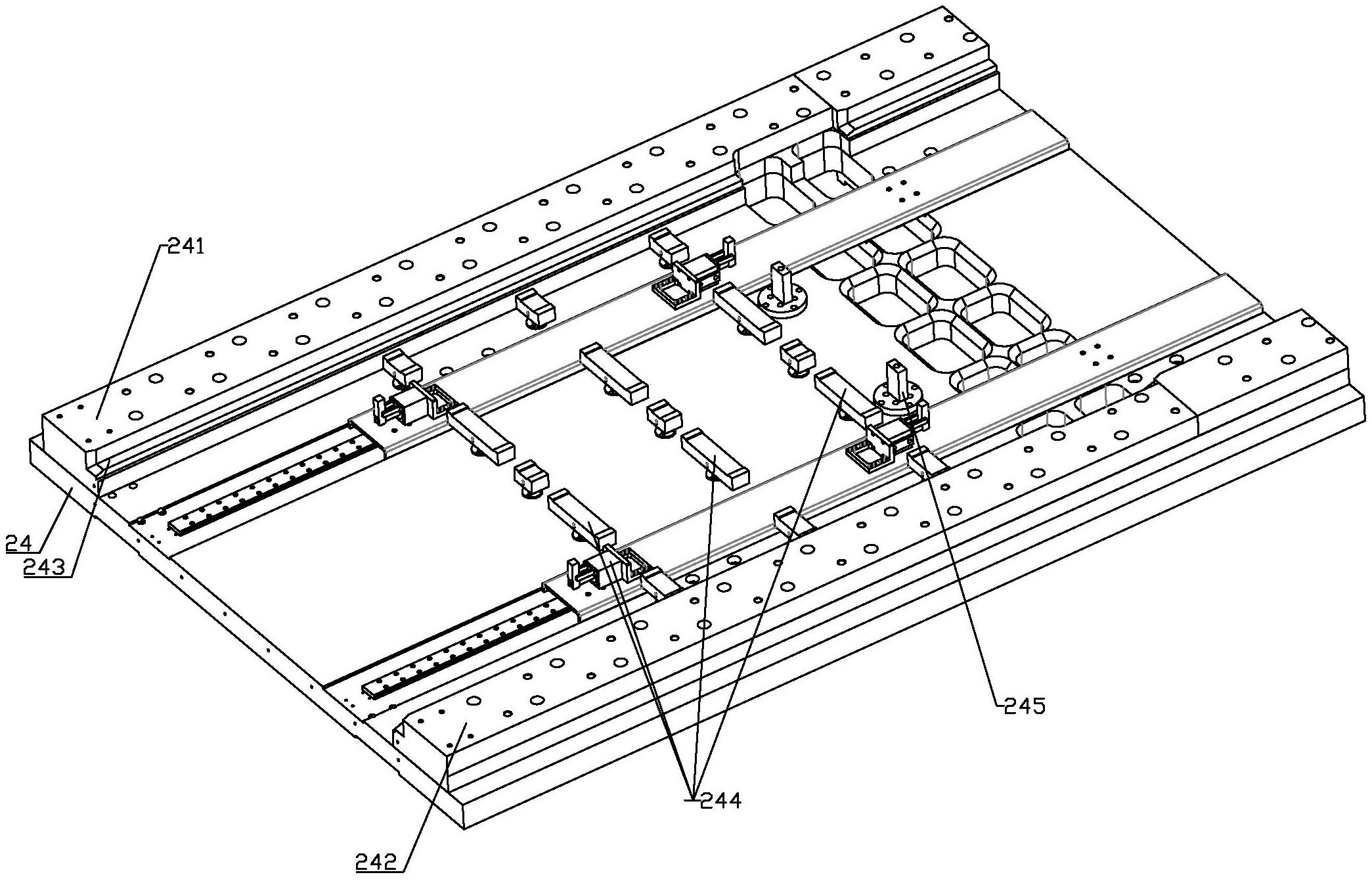 241

24

243

245

244

242