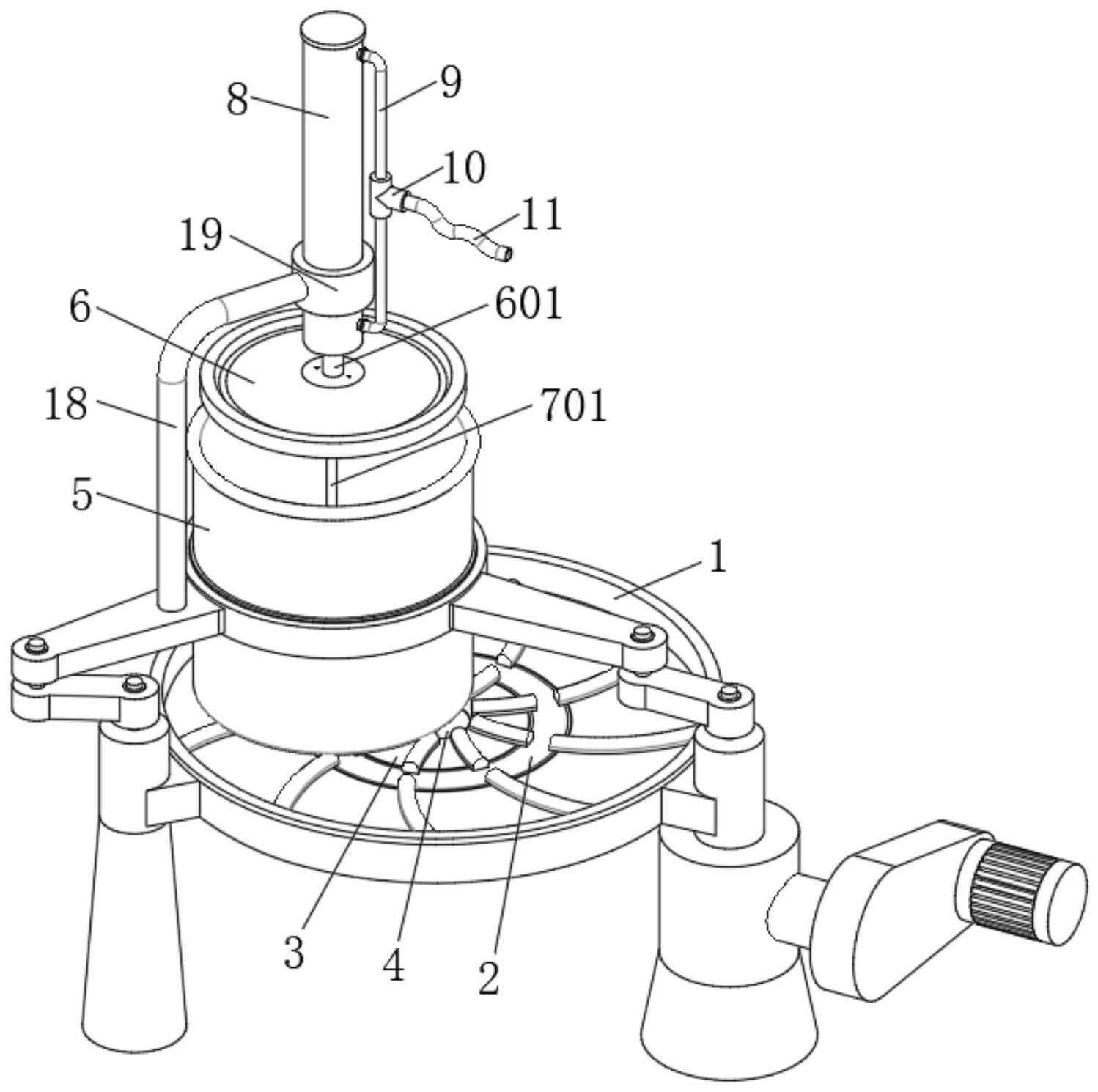 8
9
10
11
19
6
601
18
701
5
1
3
4
2