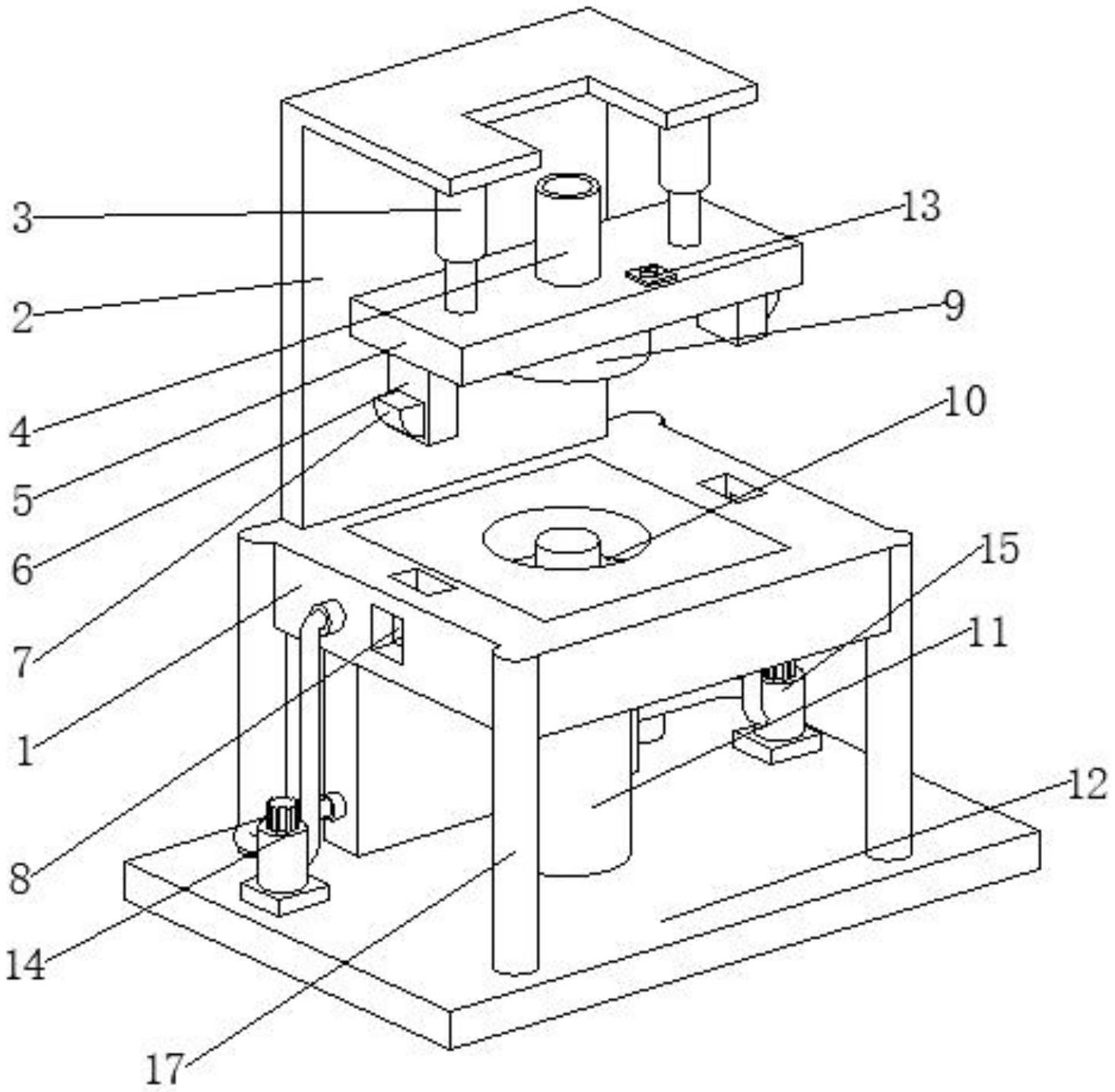 3
2
4
5
6
7
1
8
14
17
13
9
10
15
11
12